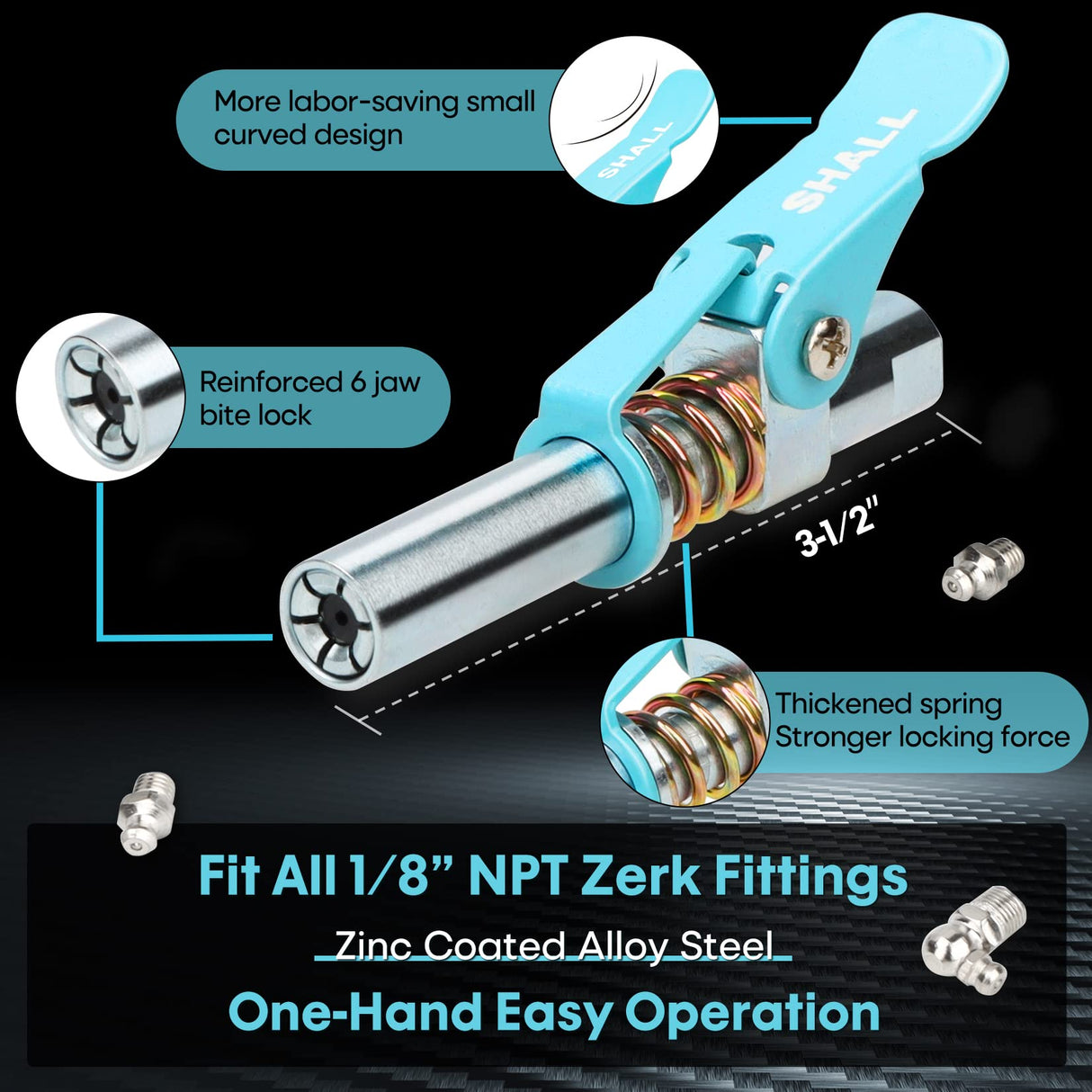 More labor-saving small curved design

SHALL

SHALL

Reinforced 6 jaw bite lock

3-1/2"

Thickened spring Stronger locking force

Fit All 1/8" NPT Zerk Fittings

Zinc Coated Alloy Steel

One-Hand Easy Operation