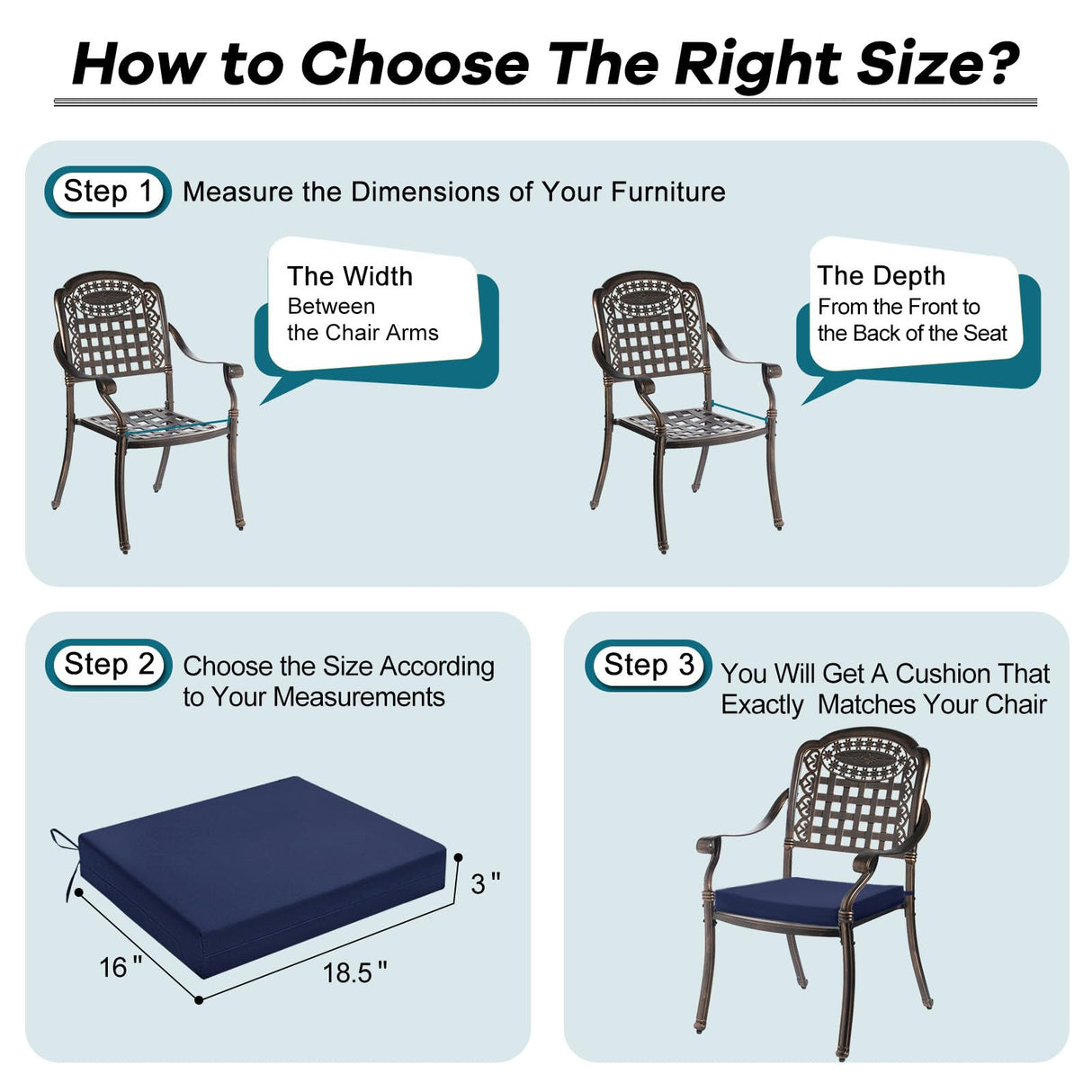 How to Choose The Right Size?

Step 1 Measure the Dimensions of Your Furniture

The Width
Between the Chair Arms

The Depth
From the Front to the Back of the Seat

Step 2 Choose the Size According to Your Measurements

3 "

16 "

18.5 "

Step 3 You Will Get A Cushion That Exactly Matches Your Chair