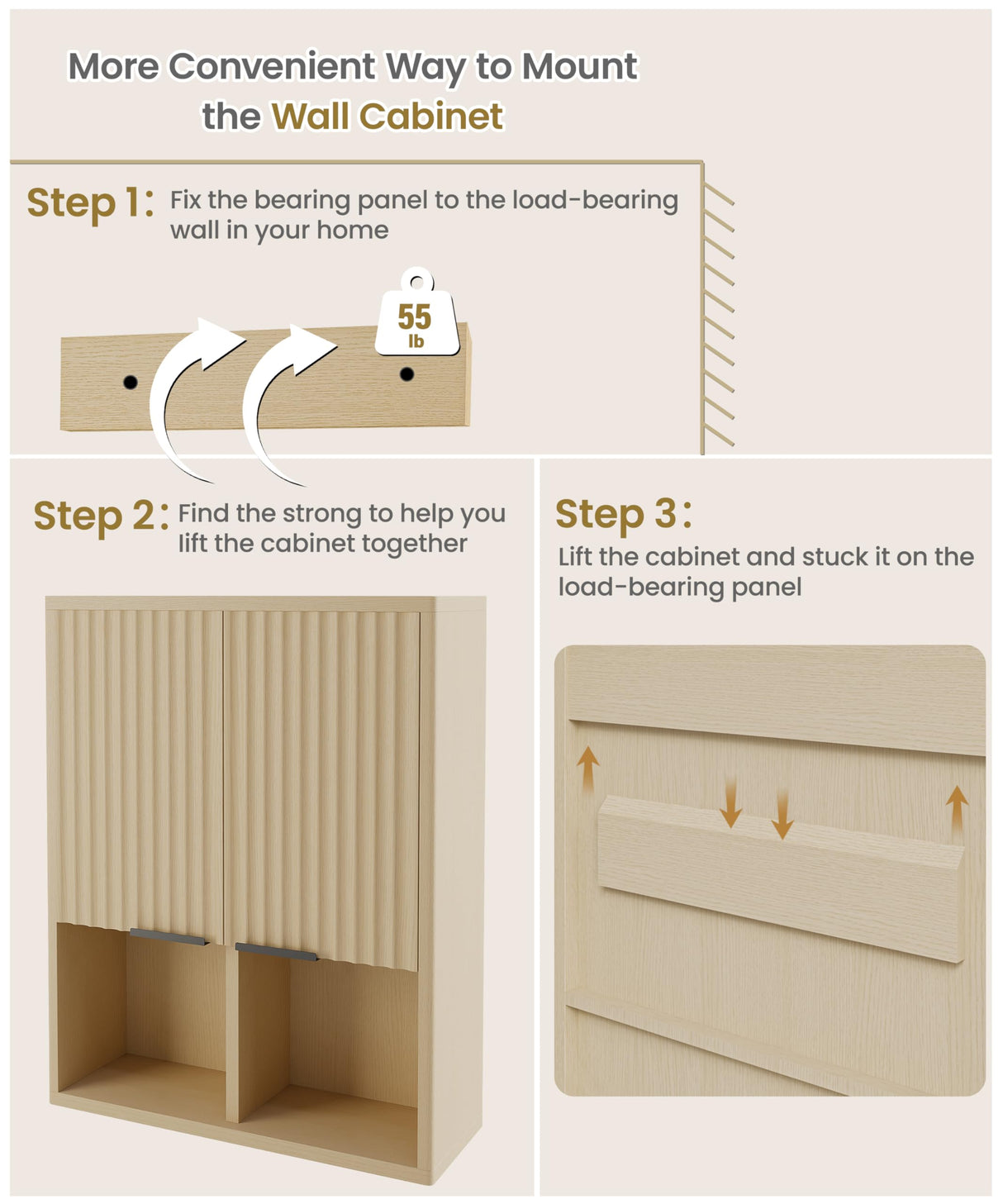 More Convenient Way to Mount the Wall Cabinet

Step 1: Fix the bearing panel to the load-bearing wall in your home

55 lb

Step 2: Find the strong to help you lift the cabinet together

Step 3: Lift the cabinet and stuck it on the load-bearing panel