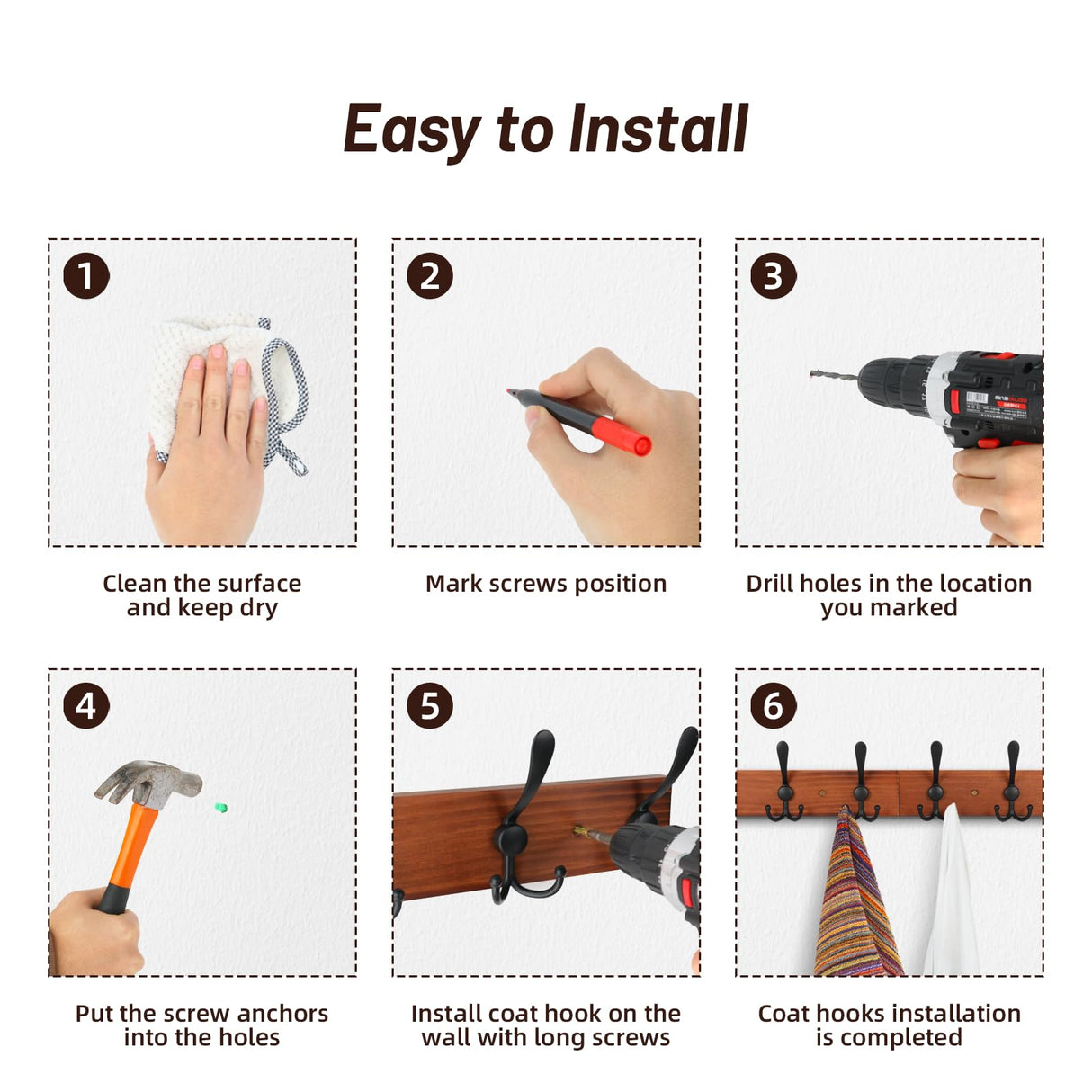 Easy to Install

1

Clean the surface and keep dry

2

Mark screws position

3

Drill holes in the location you marked

4

Put the screw anchors into the holes

5

Install coat hook on the wall with long screws

6

Coat hooks installation is completed