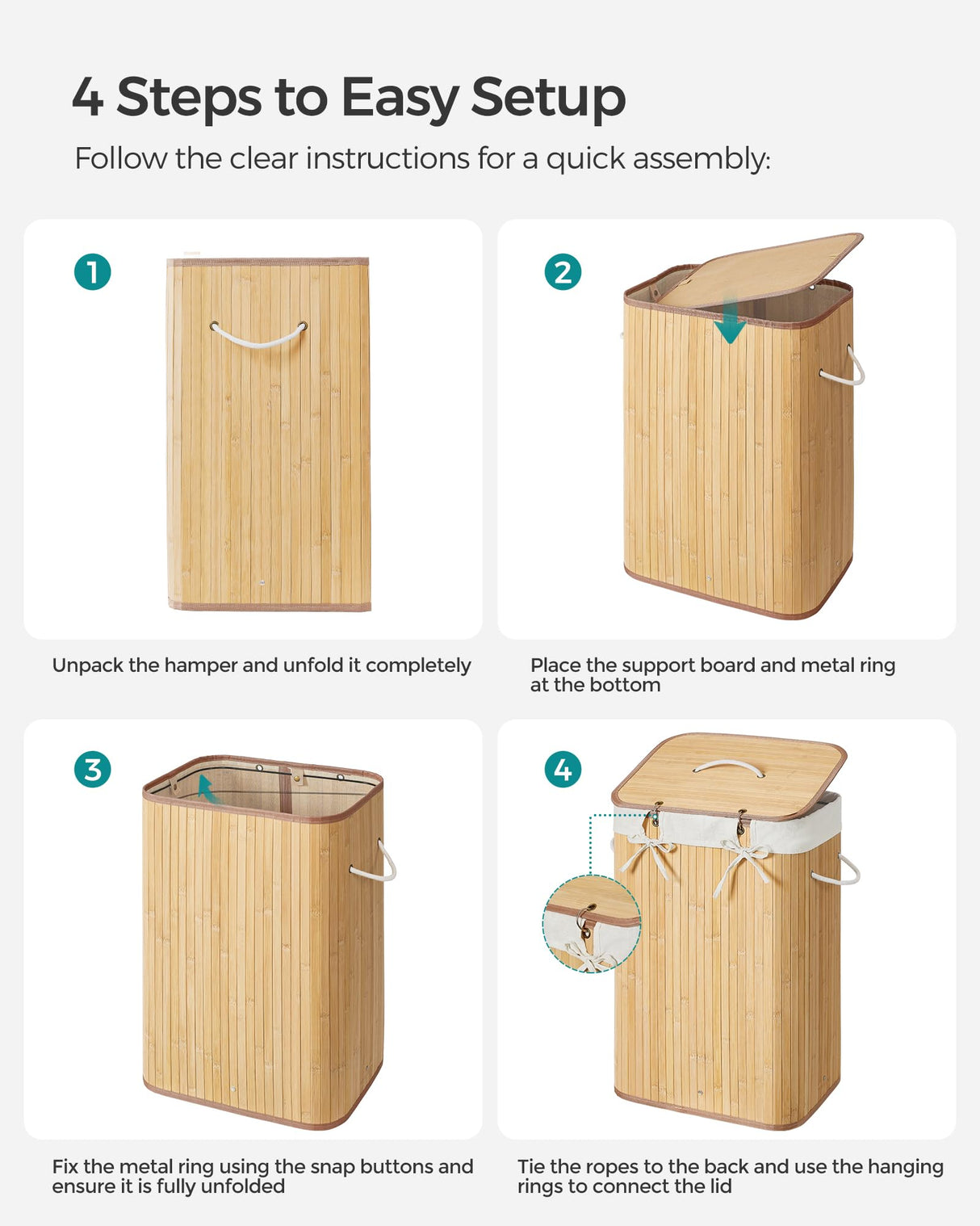 4 Steps to Easy Setup

Follow the clear instructions for a quick assembly:

1

Unpack the hamper and unfold it completely

2

Place the support board and metal ring at the bottom

3

Fix the metal ring using the snap buttons and ensure it is fully unfolded

4

Tie the ropes to the back and use the hanging rings to connect the lid