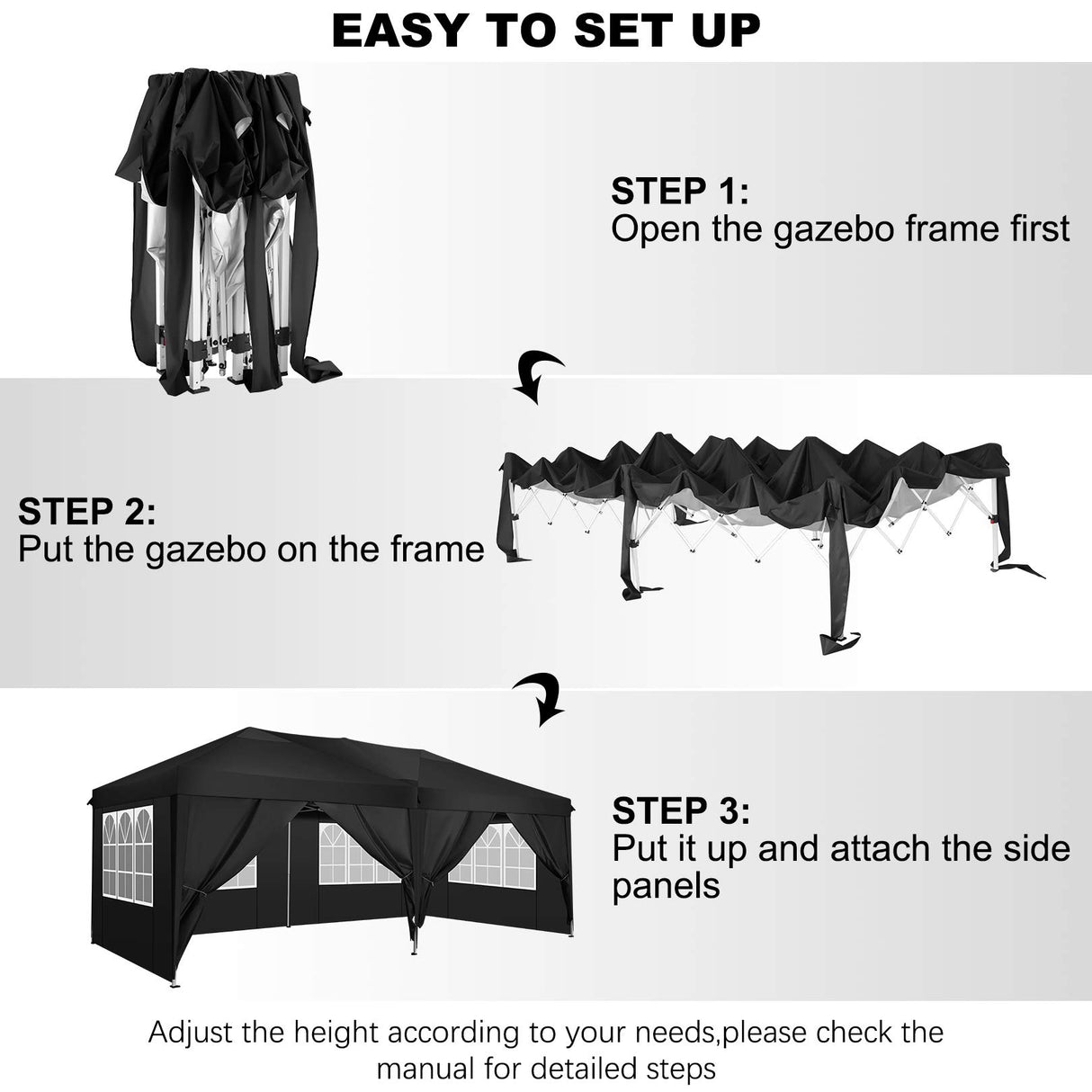 EASY TO SET UP

STEP 1:
Open the gazebo frame first

STEP 2:
Put the gazebo on the frame

STEP 3:
Put it up and attach the side panels

Adjust the height according to your needs,please check the manual for detailed steps