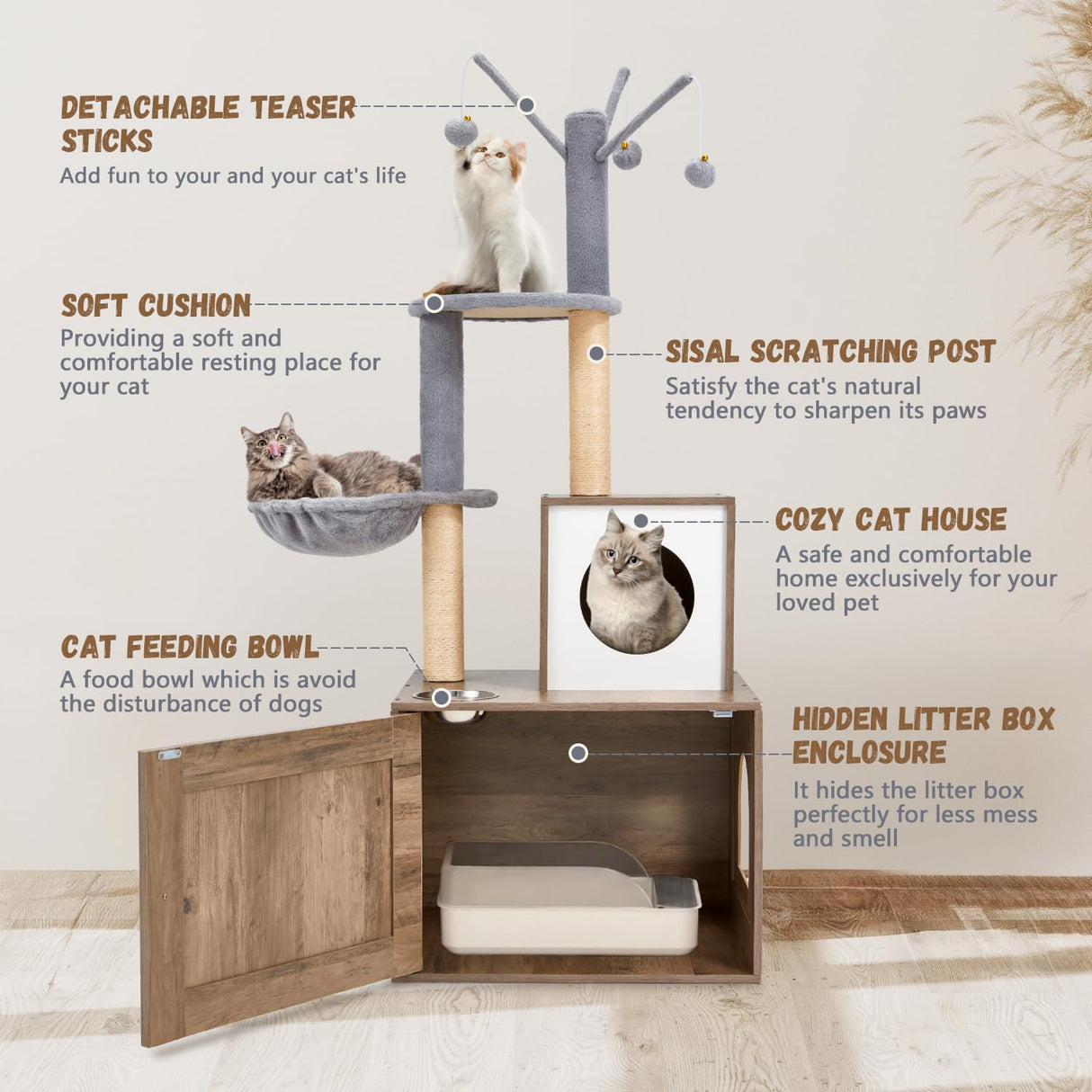 DETACHABLE TEASER STICKS
Add fun to your and your cat's life

SOFT CUSHION
Providing a soft and comfortable resting place for your cat

SISAL SCRATCHING POST
Satisfy the cat's natural tendency to sharpen its paws

COZY CAT HOUSE
A safe and comfortable home exclusively for your loved pet

CAT FEEDING BOWL
A food bowl which is avoid the disturbance of dogs

HIDDEN LITTER BOX ENCLOSURE
It hides the litter box perfectly for less mess and smell