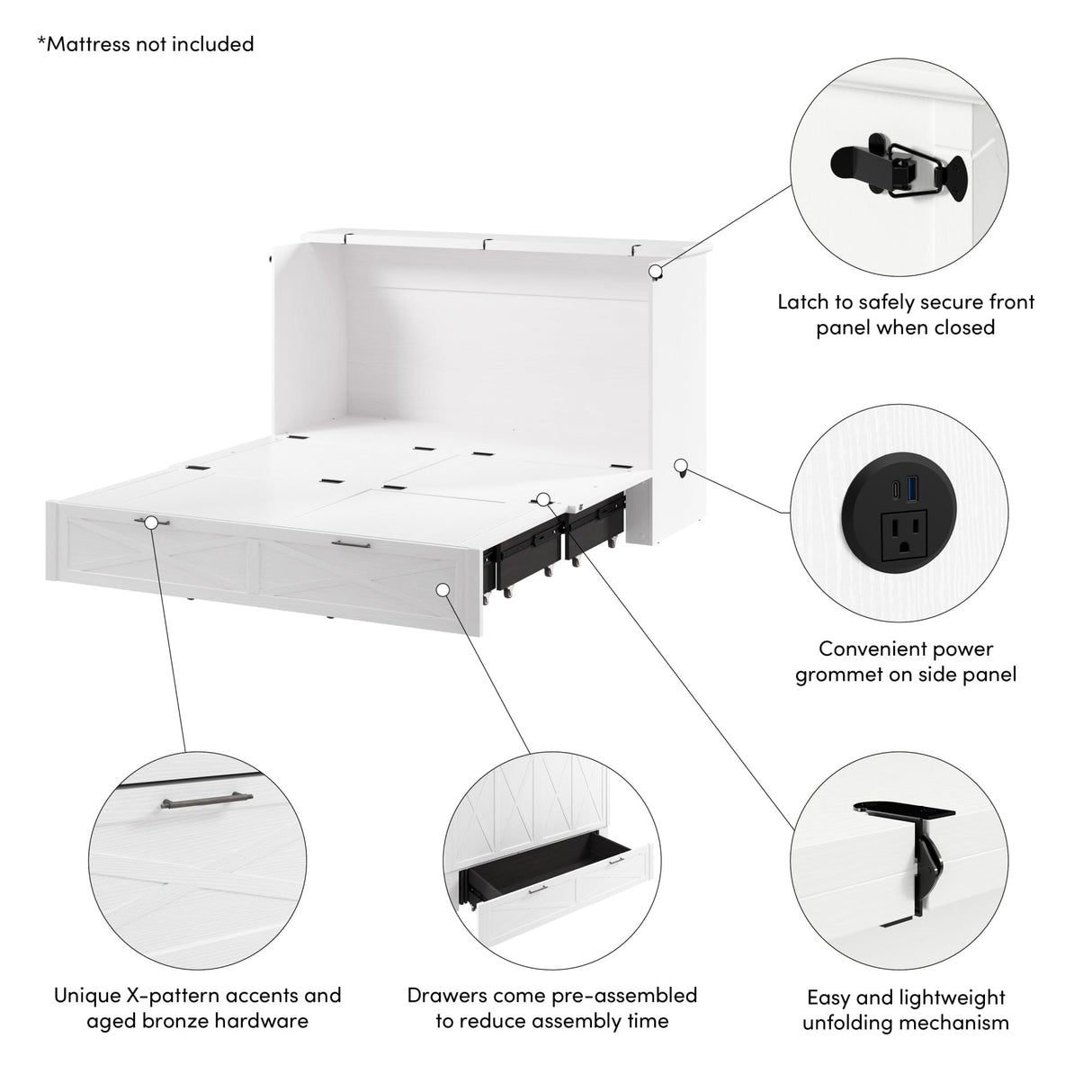 *Mattress not included

Latch to safely secure front panel when closed

Convenient power grommet on side panel

Unique X-pattern accents and aged bronze hardware

Drawers come pre-assembled to reduce assembly time

Easy and lightweight unfolding mechanism