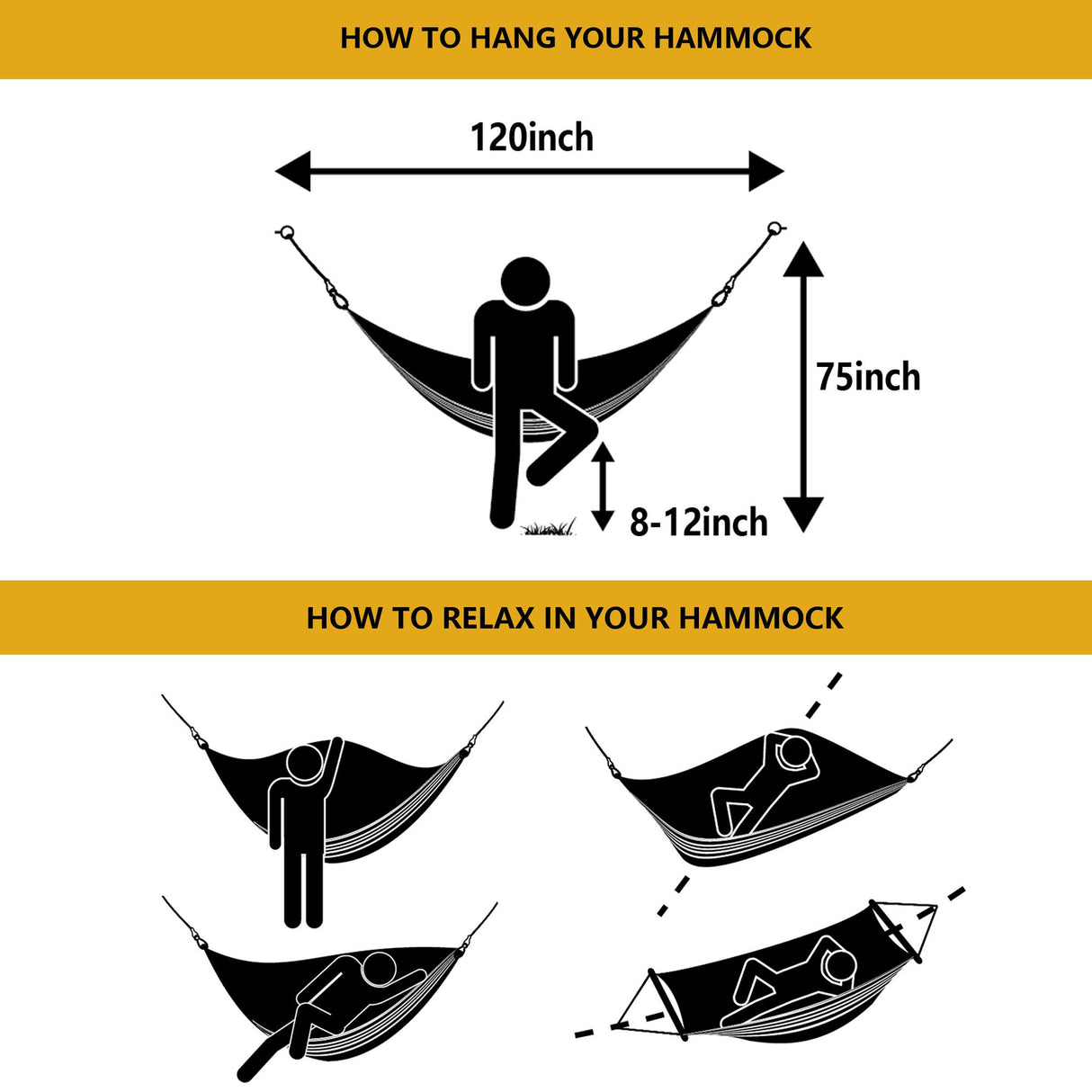 HOW TO HANG YOUR HAMMOCK

120inch

75inch

8-12inch

HOW TO RELAX IN YOUR HAMMOCK