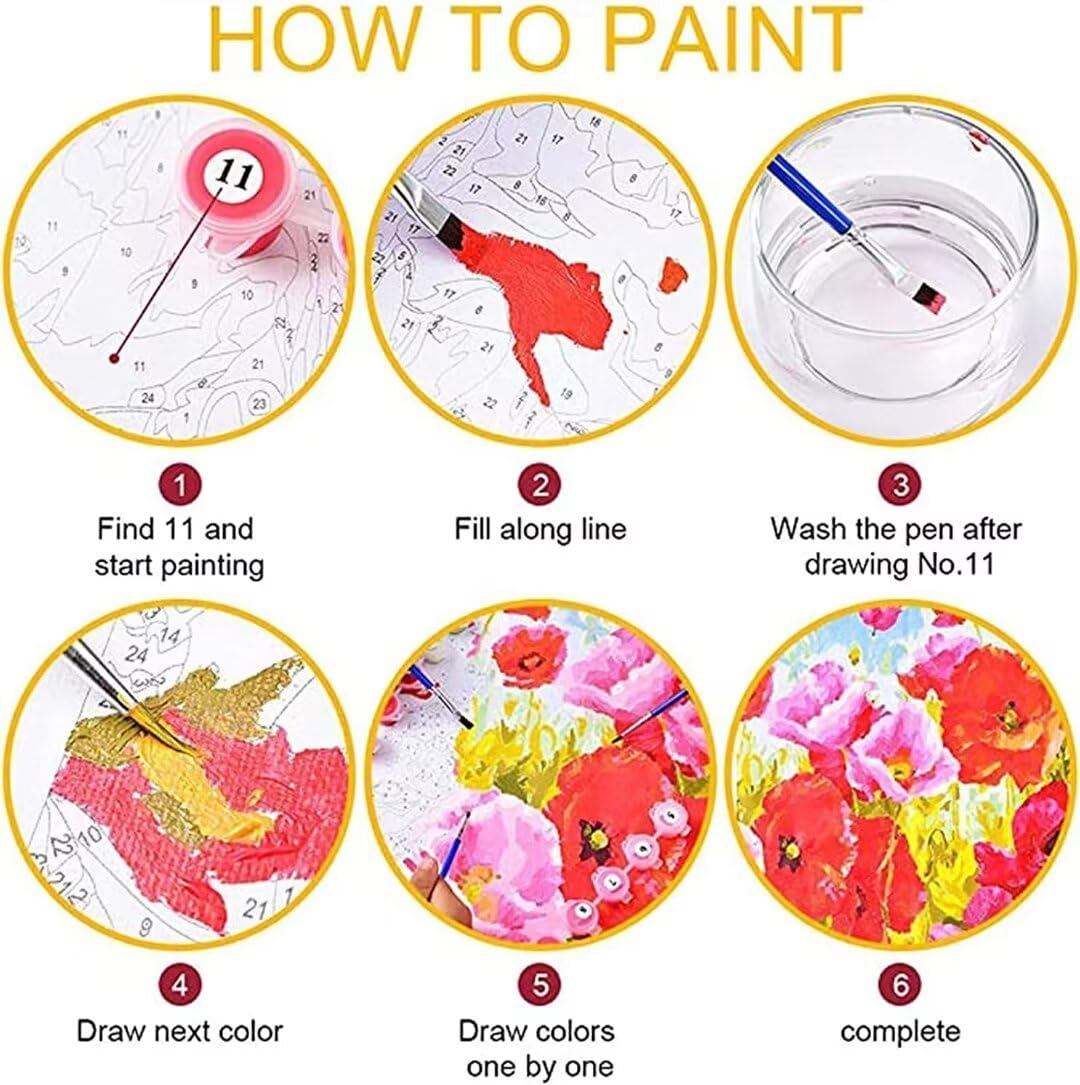 HOW TO PAINT

11

1
Find 11 and start painting

2
Fill along line

3
Wash the pen after drawing No.11

4
Draw next color

5
Draw colors one by one

6
complete