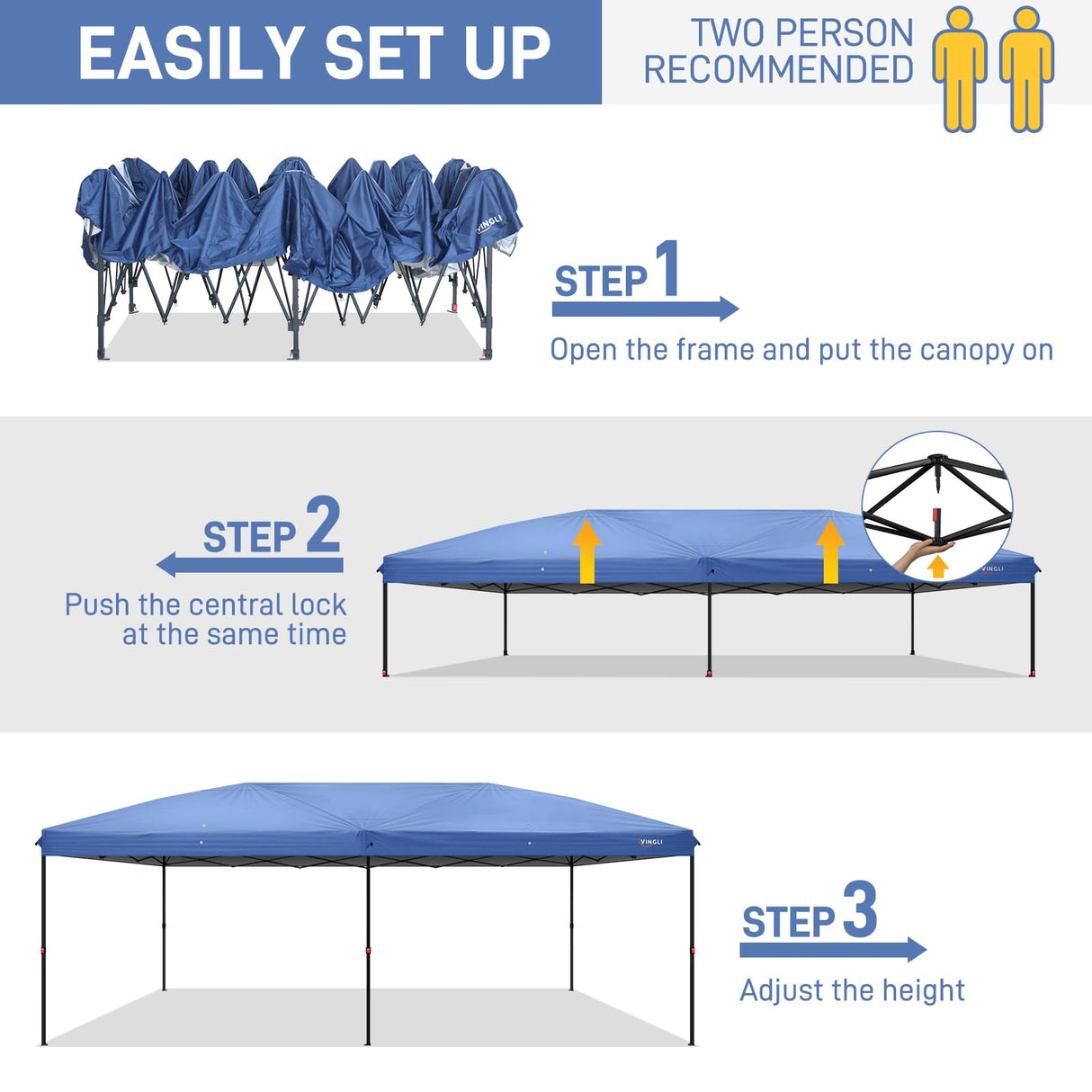 EASILY SET UP

TWO PERSON RECOMMENDED

VINGLI

STEP 1
Open the frame and put the canopy on

STEP 2
Push the central lock at the same time

VINGLI

VINGLI

STEP 3
Adjust the height