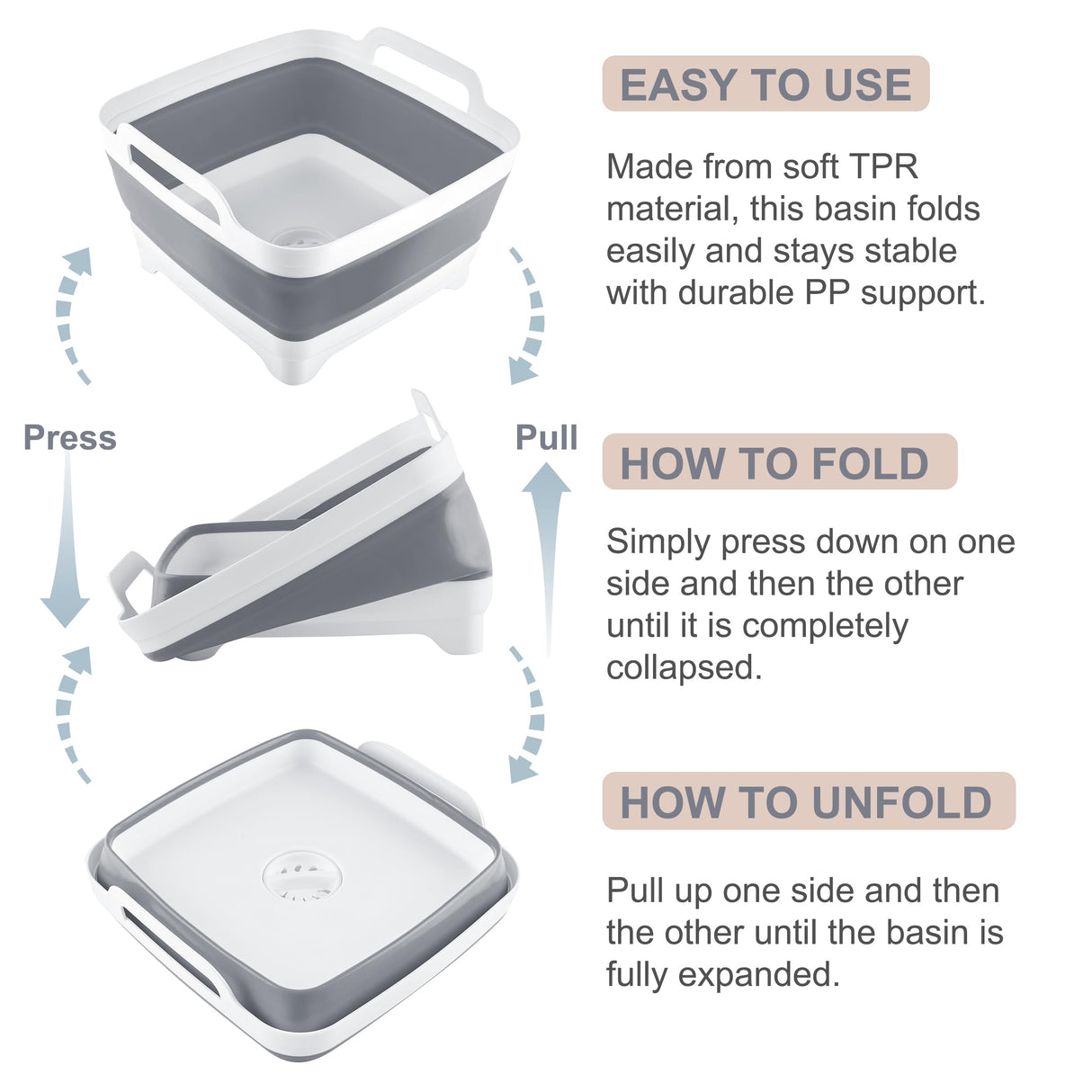 Press

Pull

EASY TO USE

Made from soft TPR material, this basin folds easily and stays stable with durable PP support.

HOW TO FOLD

Simply press down on one side and then the other until it is completely collapsed.

HOW TO UNFOLD

Pull up one side and then the other until the basin is fully expanded.