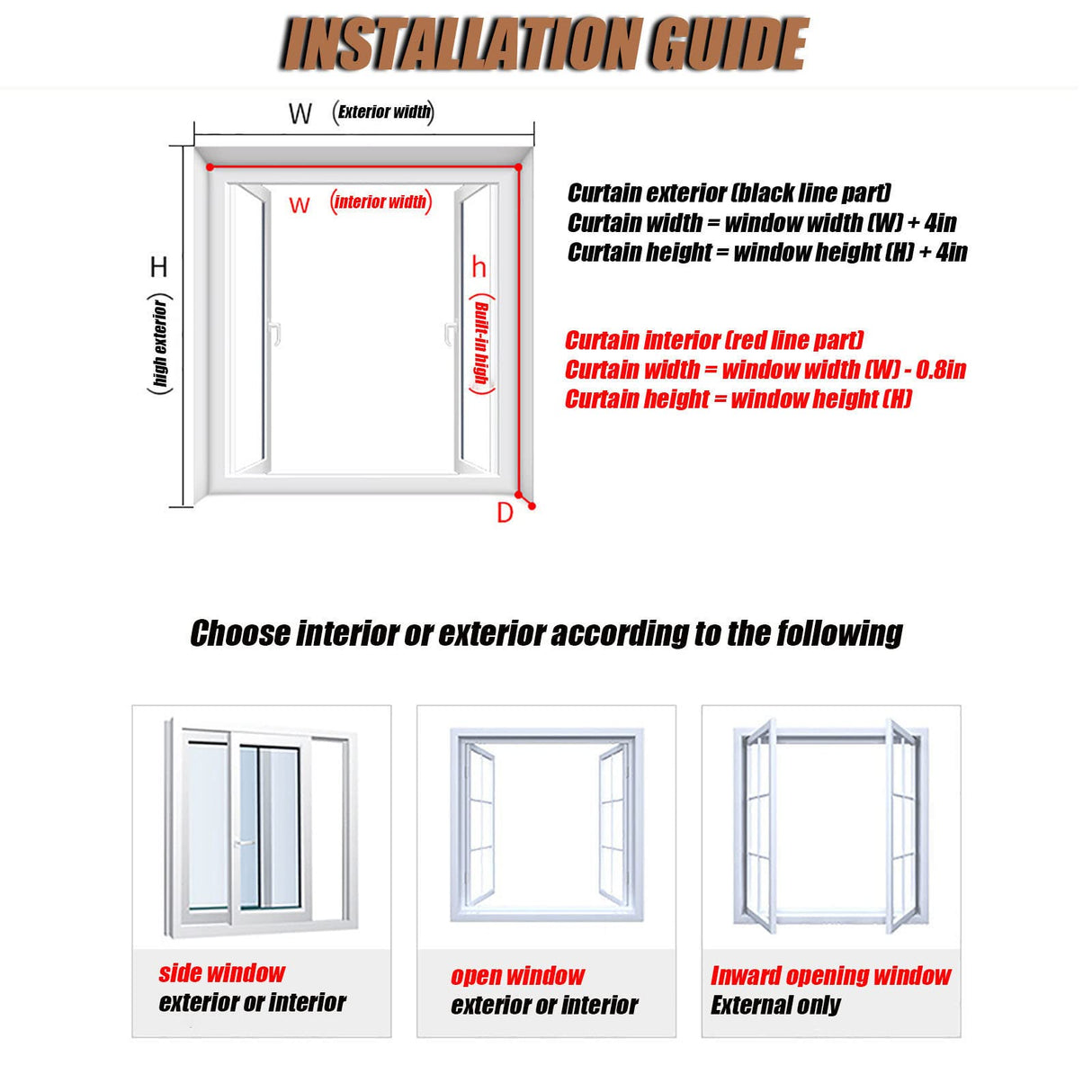 INSTALLATION GUIDE

W (Exterior width)

w (interior width)

H (high exterior)

h (Built-in high)

D

Curtain exterior (black line part)
Curtain width = window width (W) + 4in
Curtain height = window height (H) + 4in

Curtain interior (red line part)
Curtain width = window width (W) - 0.8in
Curtain height = window height (H)

Choose interior or exterior according to the following

side window
exterior or interior

open window
exterior or interior

Inward opening window
External only