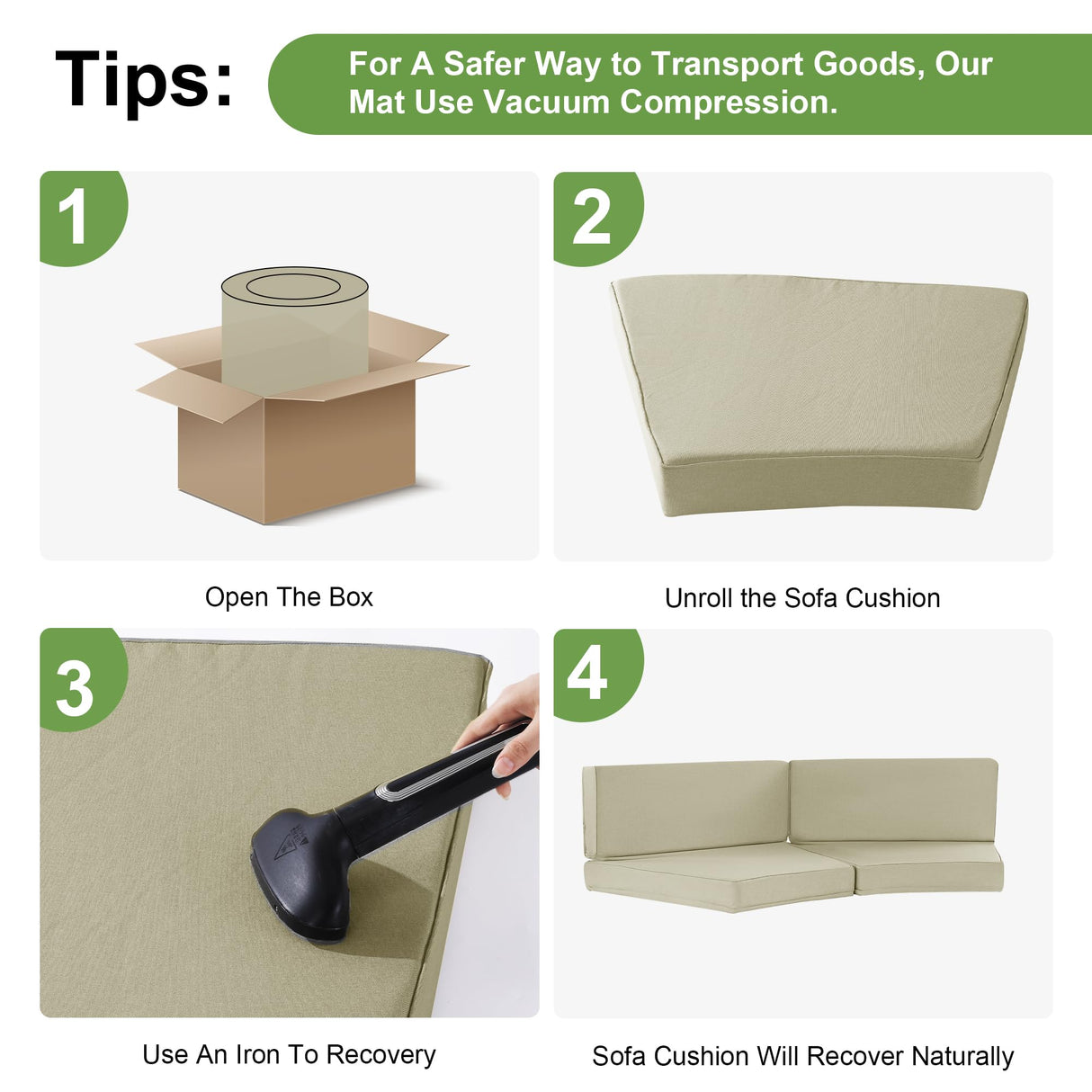 Tips:

For A Safer Way to Transport Goods, Our Mat Use Vacuum Compression.

1

Open The Box

2

Unroll the Sofa Cushion

3

Use An Iron To Recovery

4

Sofa Cushion Will Recover Naturally