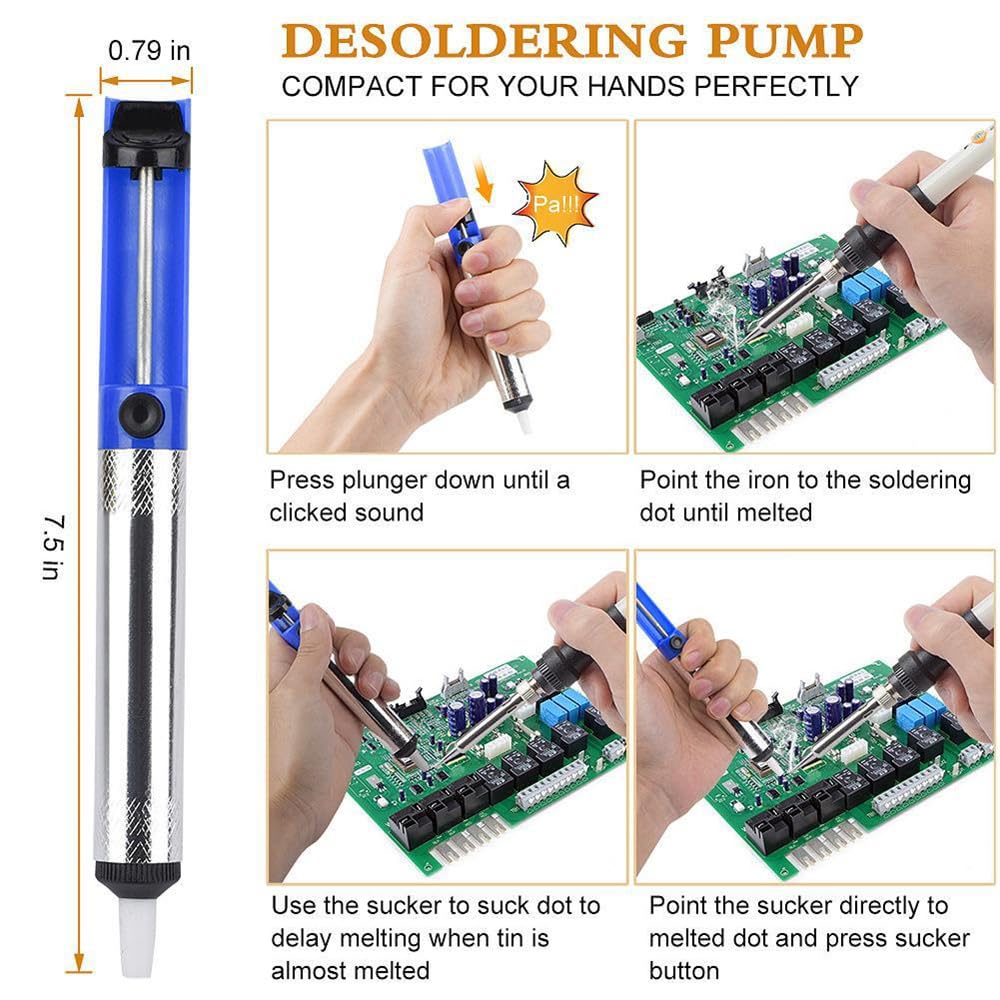 0.79 in

7.5 in

DESOLDERING PUMP
COMPACT FOR YOUR HANDS PERFECTLY

Pa!!!

Press plunger down until a clicked sound

Point the iron to the soldering dot until melted

Use the sucker to suck dot to delay melting when tin is almost melted

Point the sucker directly to melted dot and press sucker button