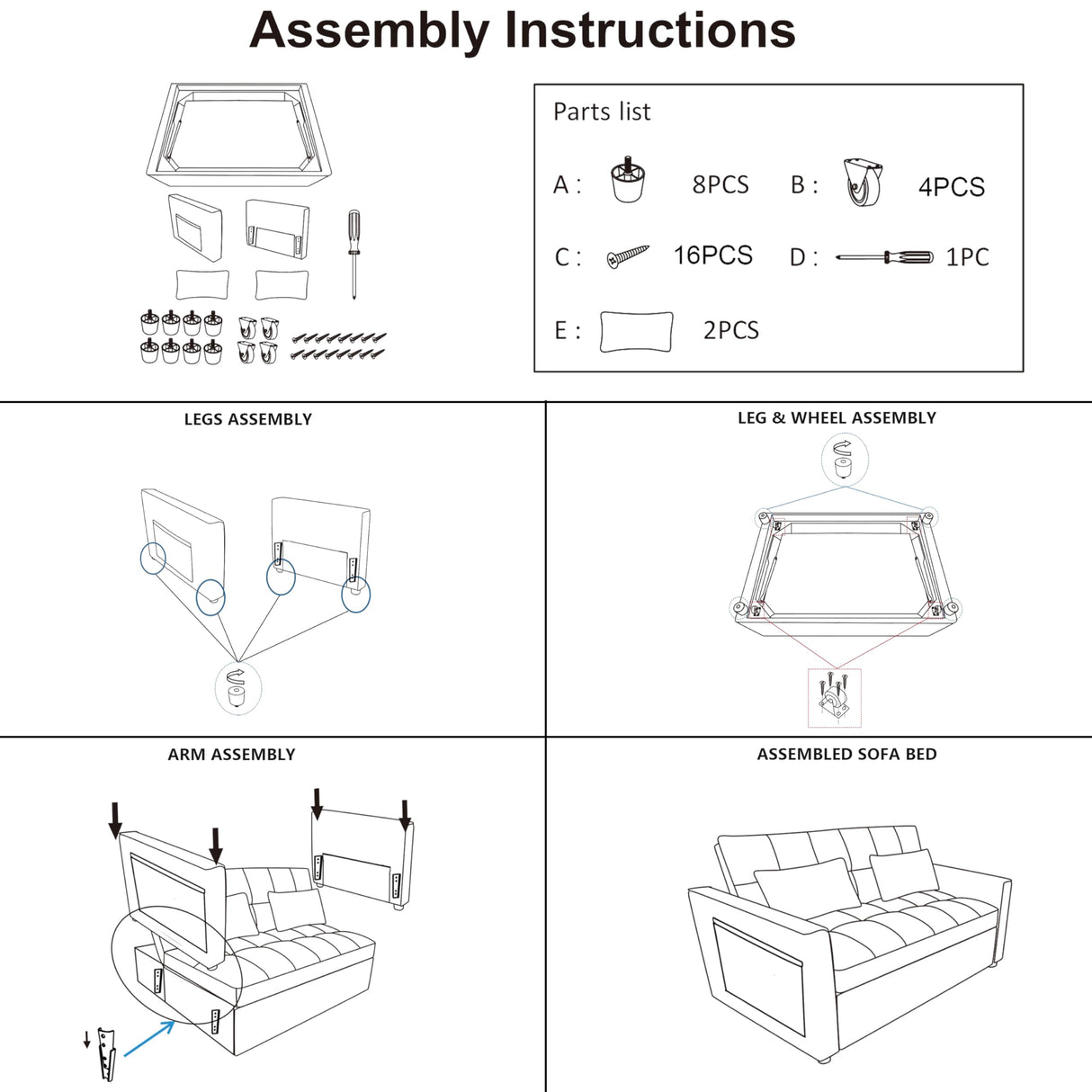 Assembly Instructions

Parts list

A : 8PCS B : 4PCS

C : 16PCS D : 1PC

E : 2PCS

LEGS ASSEMBLY

LEG & WHEEL ASSEMBLY

ARM ASSEMBLY

ASSEMBLED SOFA BED