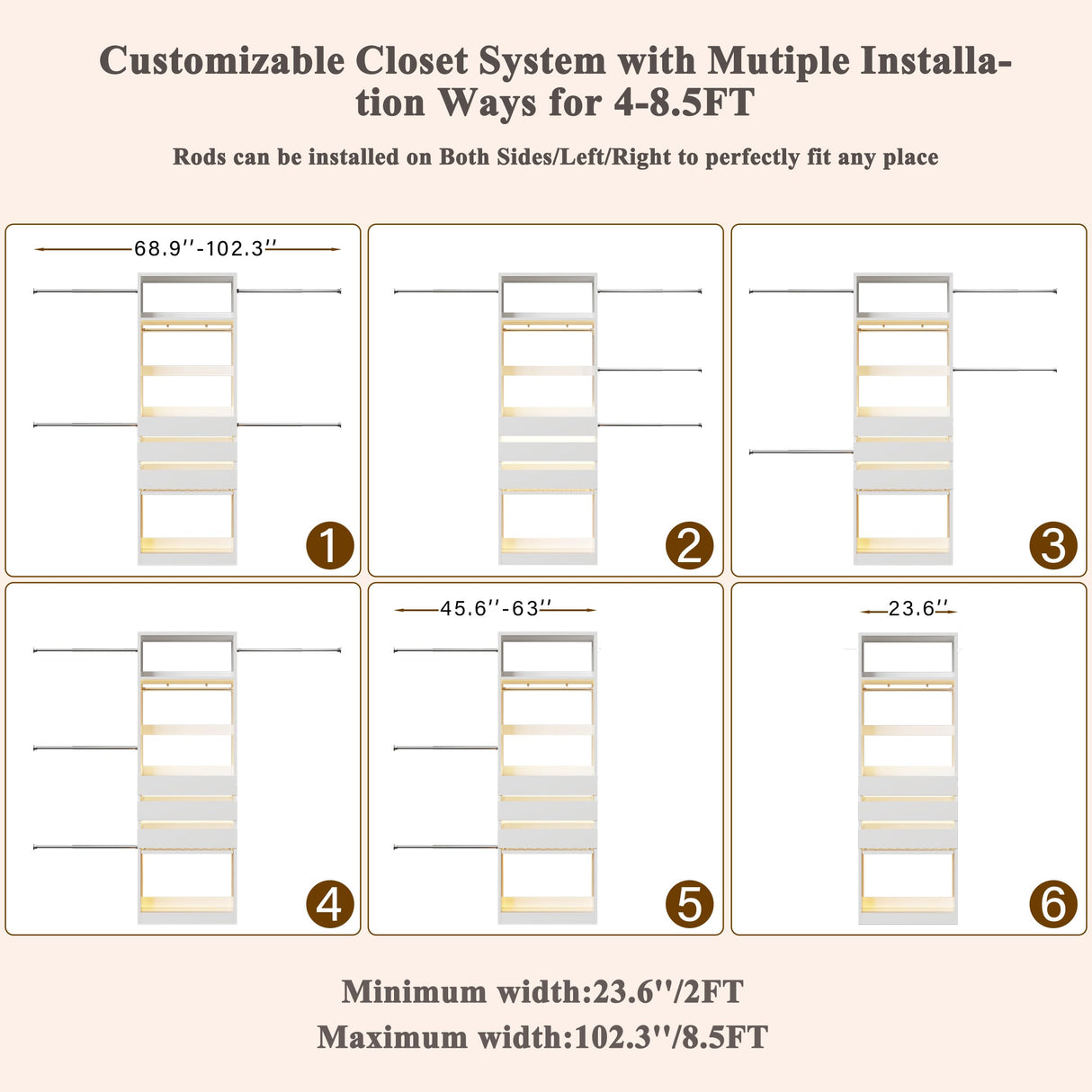 Customizable Closet System with Mutiple Installation Ways for 4-8.5FT

Rods can be installed on Both Sides/Left/Right to perfectly fit any place

68.9''-102.3''

1

2

3

4

45.6''-63''

5

23.6''

6

Minimum width:23.6''/2FT

Maximum width:102.3''/8.5FT