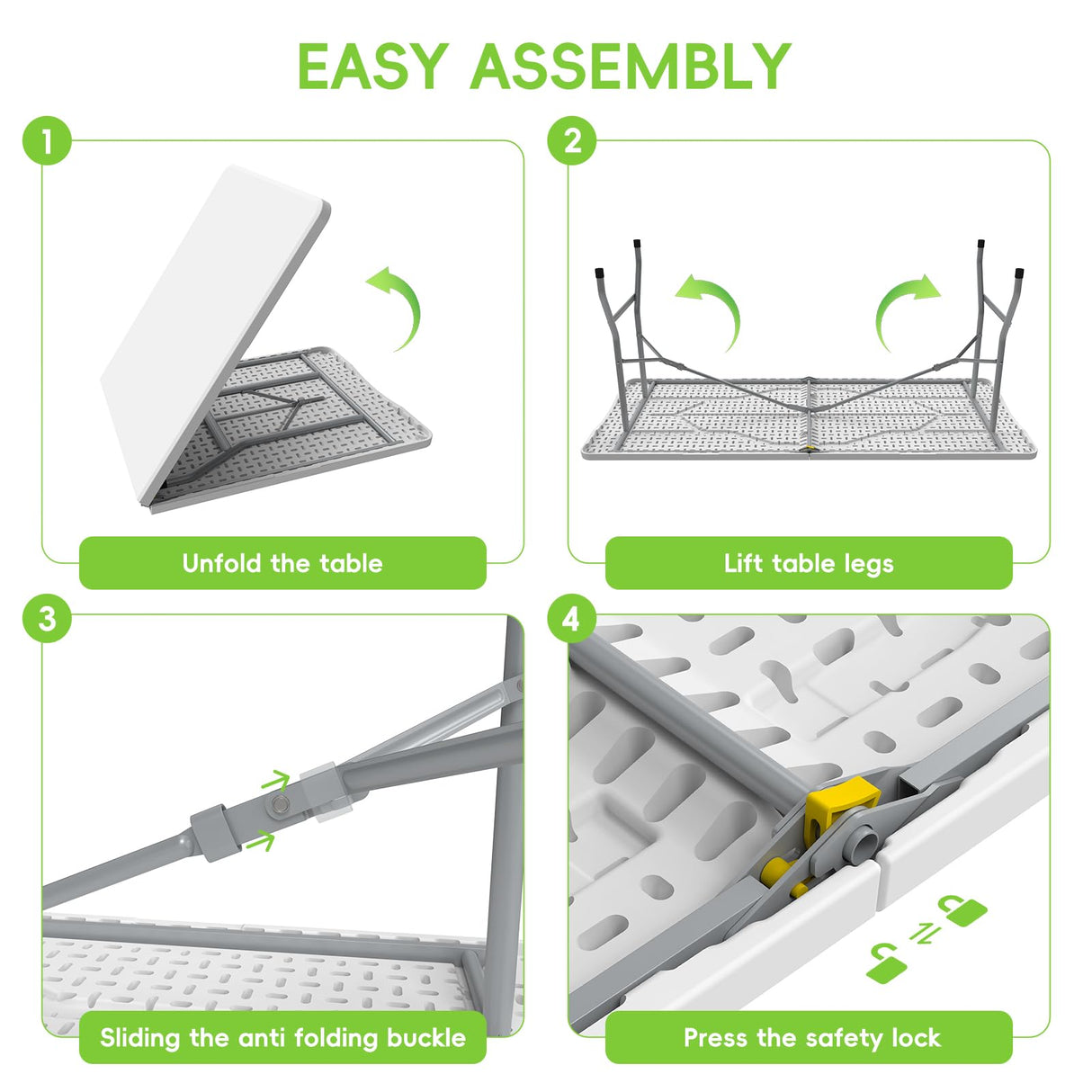 EASY ASSEMBLY

1

Unfold the table

2

Lift table legs

3

Sliding the anti folding buckle

4

Press the safety lock