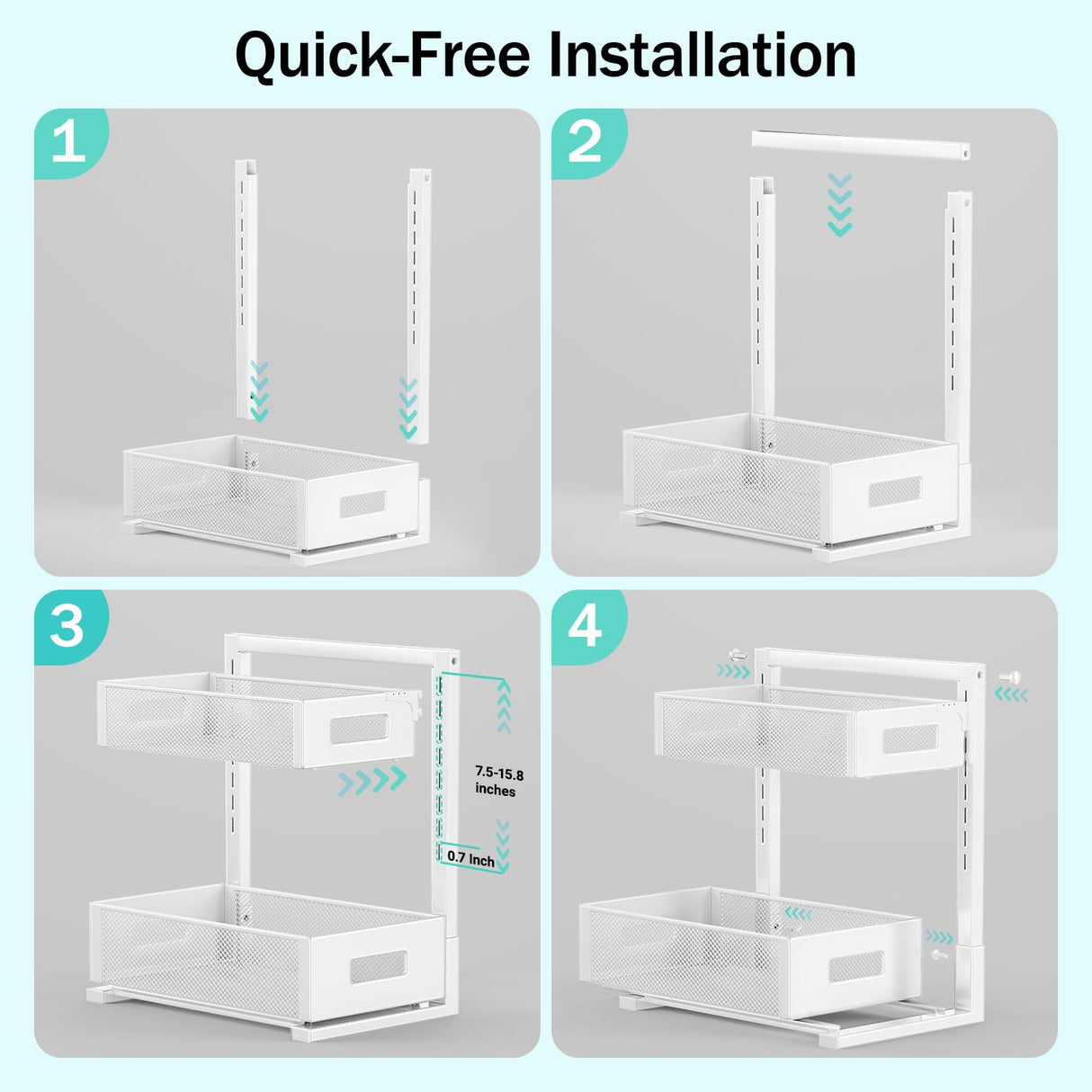 Quick-Free Installation

1

2

3

7.5-15.8 inches

0.7 Inch

4