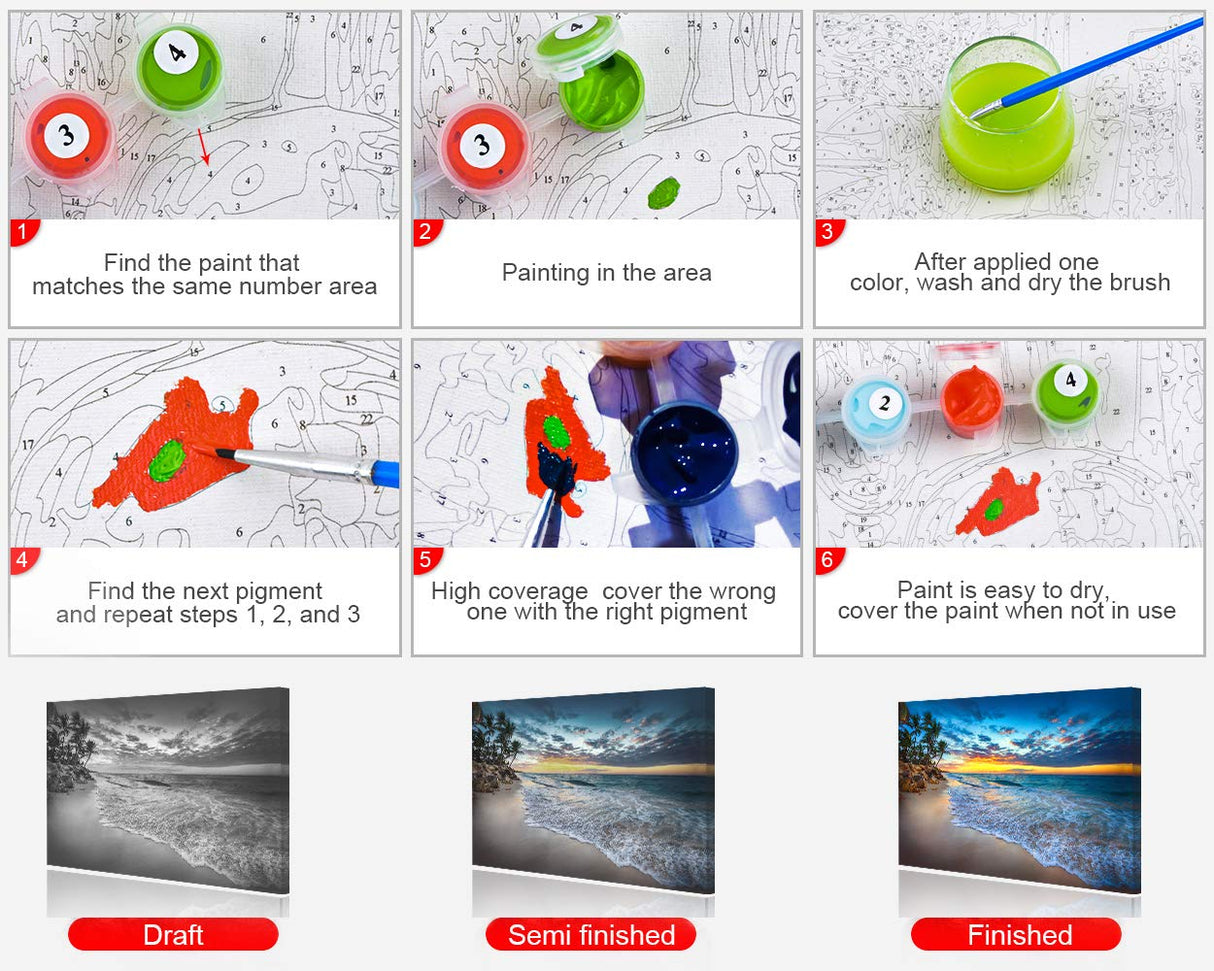 1
Find the paint that matches the same number area

2
Painting in the area

3
After applied one color, wash and dry the brush

4
Find the next pigment and repeat steps 1, 2, and 3

5
High coverage cover the wrong one with the right pigment

6
Paint is easy to dry, cover the paint when not in use

Draft

Semi finished

Finished