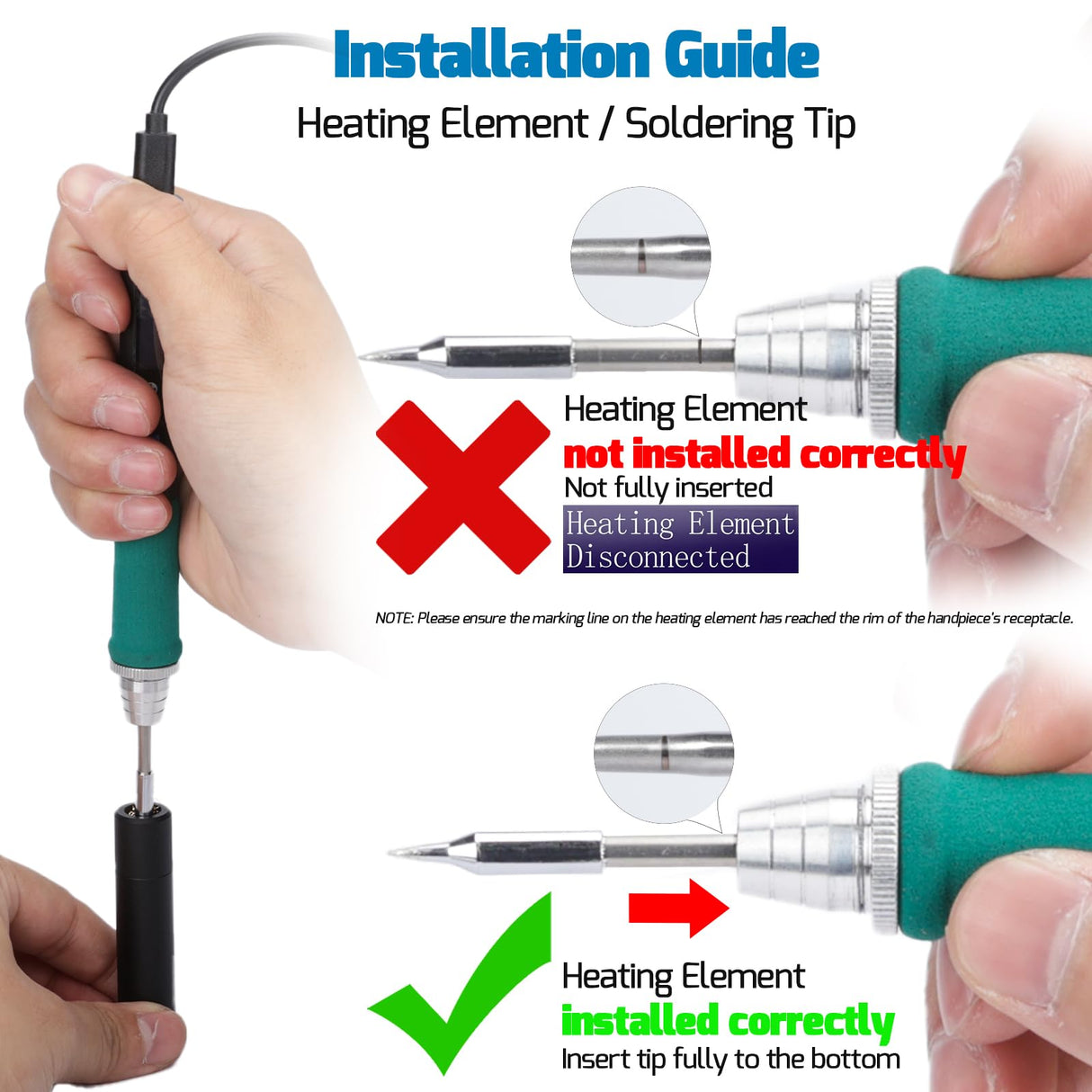 Installation Guide
Heating Element / Soldering Tip

Heating Element
not installed correctly
Not fully inserted
Heating Element
Disconnected

NOTE: Please ensure the marking line on the heating element has reached the rim of the handpiece's receptacle.

Heating Element
installed correctly
Insert tip fully to the bottom