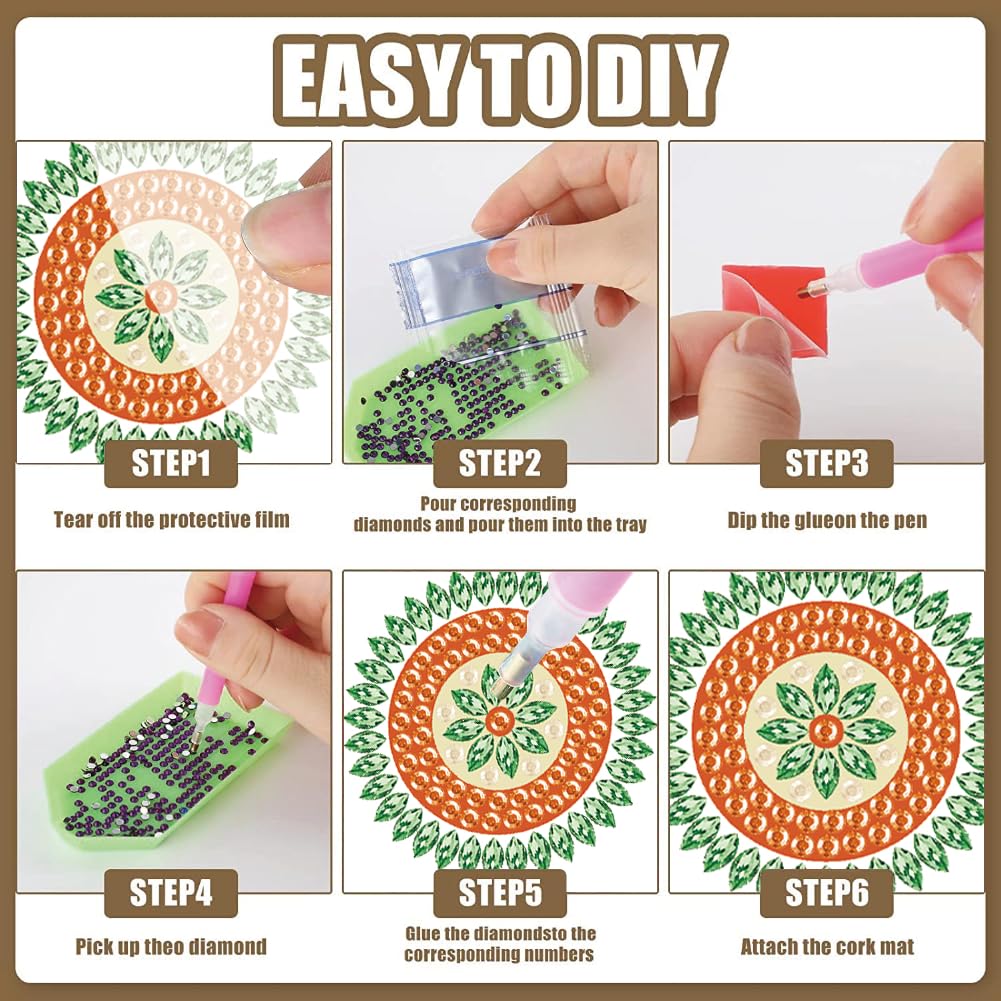 EASY TO DIY

STEP1

Tear off the protective film

STEP2

Pour corresponding diamonds and pour them into the tray

STEP3

Dip the glueon the pen

STEP4

Pick up theo diamond

STEP5

Glue the diamondsto the corresponding numbers

STEP6

Attach the cork mat