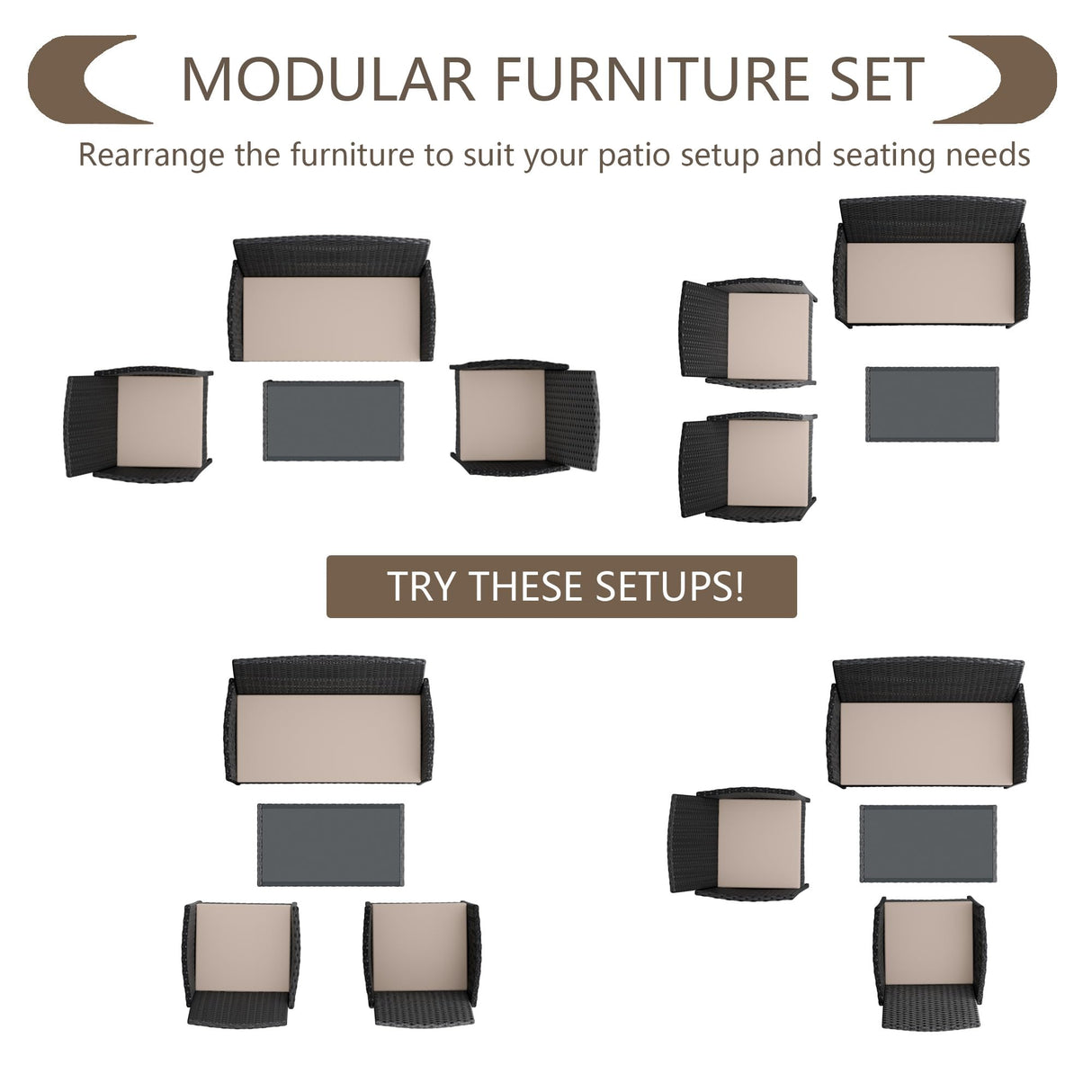 MODULAR FURNITURE SET

Rearrange the furniture to suit your patio setup and seating needs

TRY THESE SETUPS!