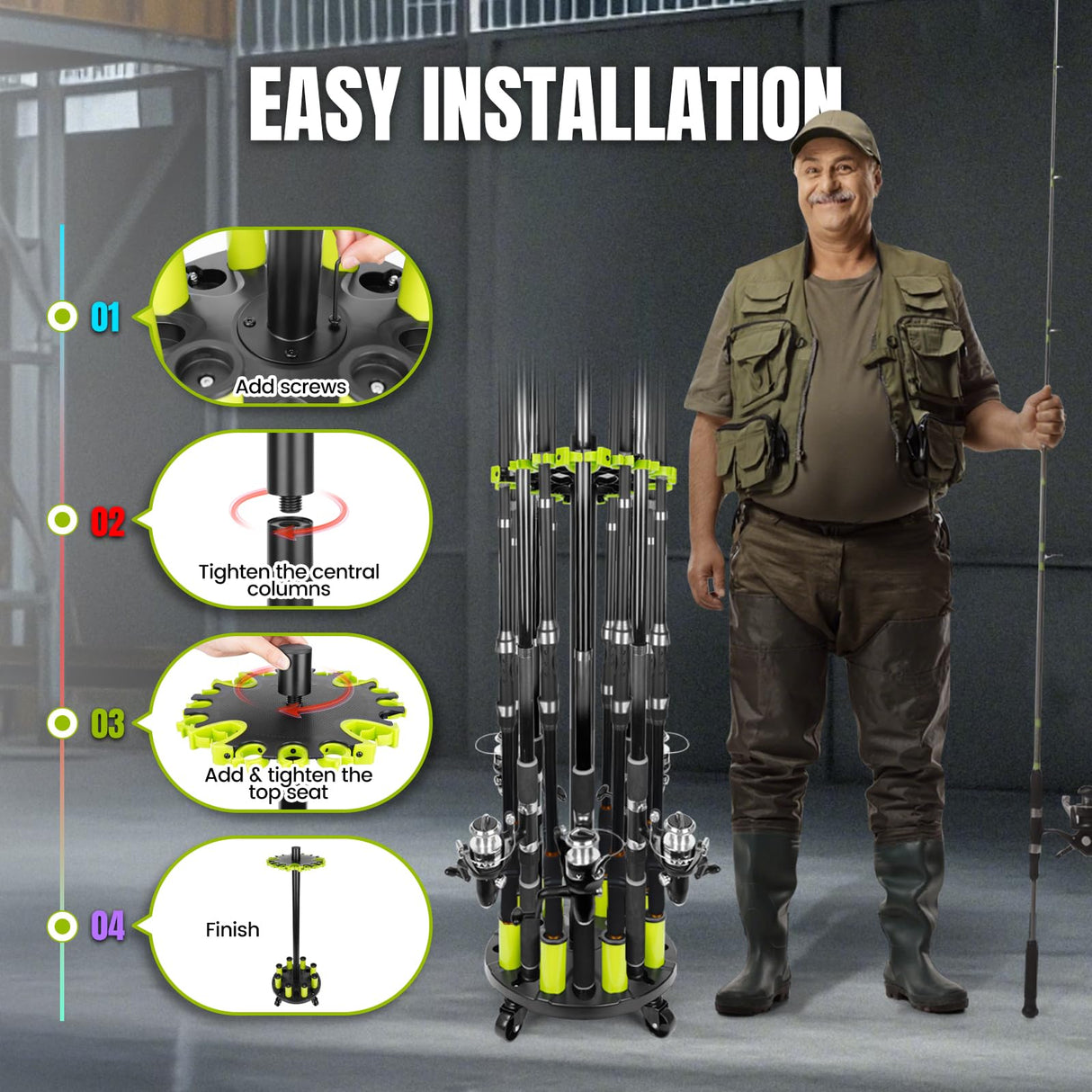 EASY INSTALLATION

01

Add screws

02

Tighten the central columns

03

Add & tighten the top seat

04

Finish