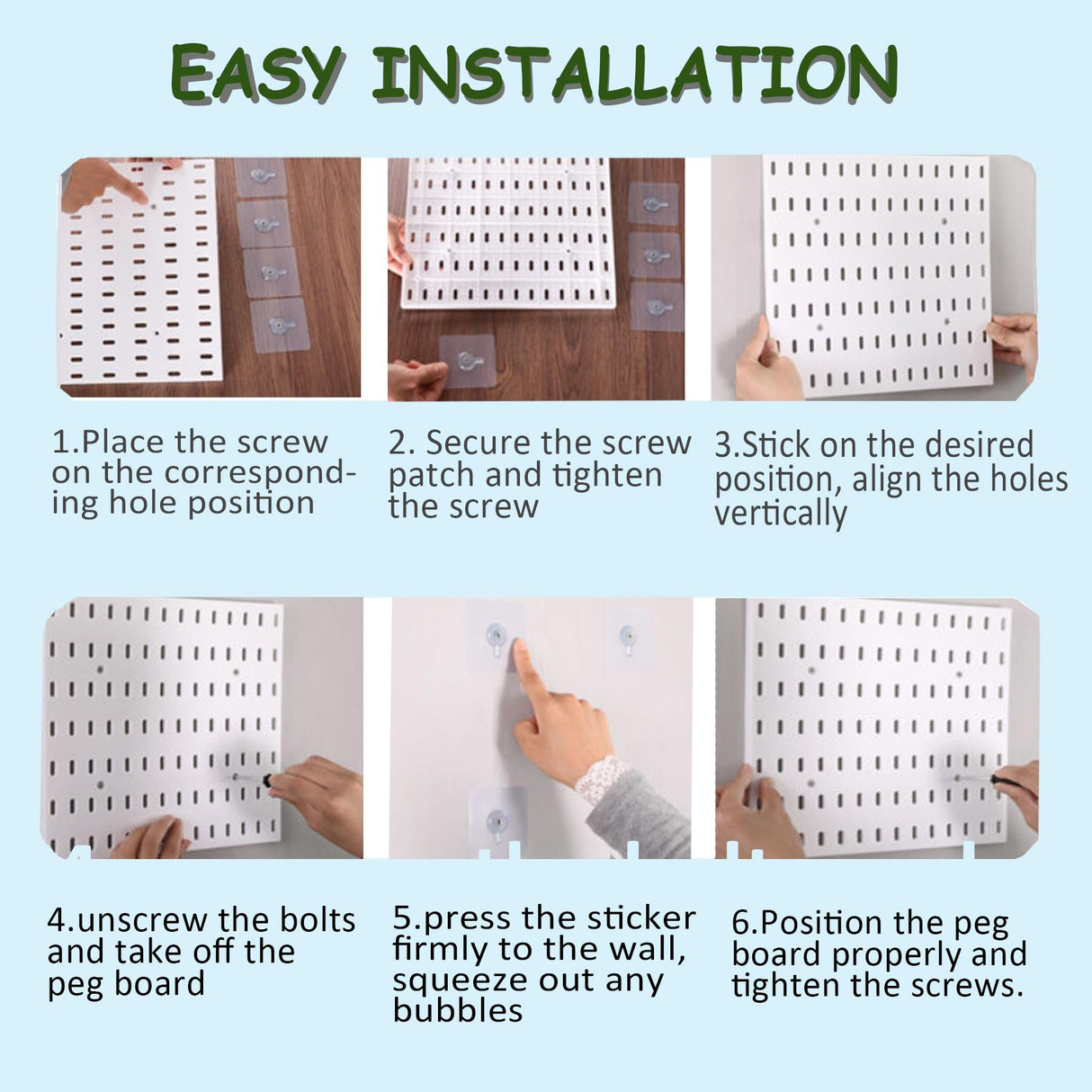 EASY INSTALLATION

1.Place the screw on the corresponding hole position

2. Secure the screw patch and tighten the screw

3.Stick on the desired position, align the holes vertically

4.unscrew the bolts and take off the peg board

5.press the sticker firmly to the wall, squeeze out any bubbles

6.Position the peg board properly and tighten the screws.