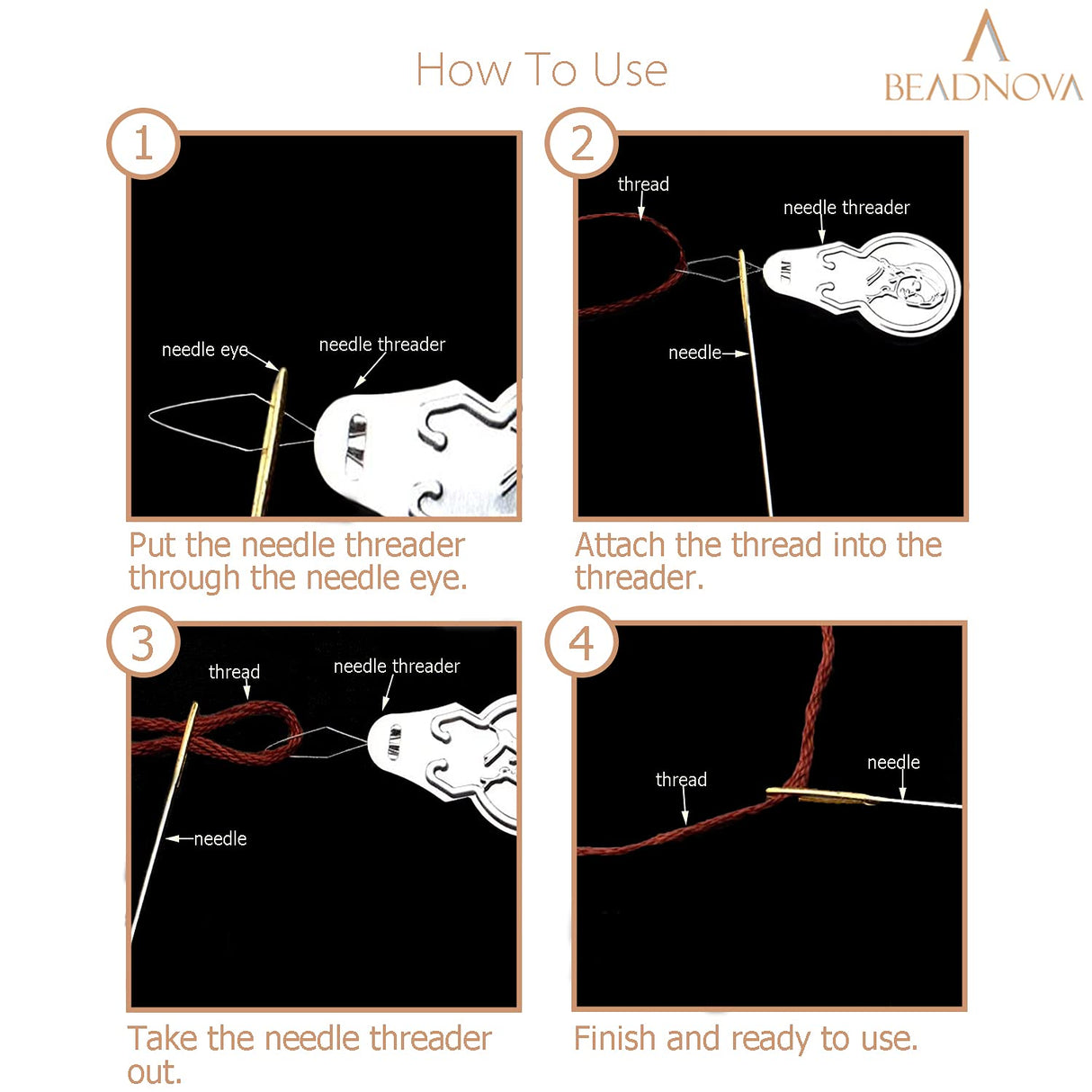 How To Use

BEADNOVA

1

needle eye

needle threader

Put the needle threader through the needle eye.

2

thread

needle threader

needle

Attach the thread into the threader.

3

thread

needle threader

needle

Take the needle threader out.

4

thread

needle

Finish and ready to use.