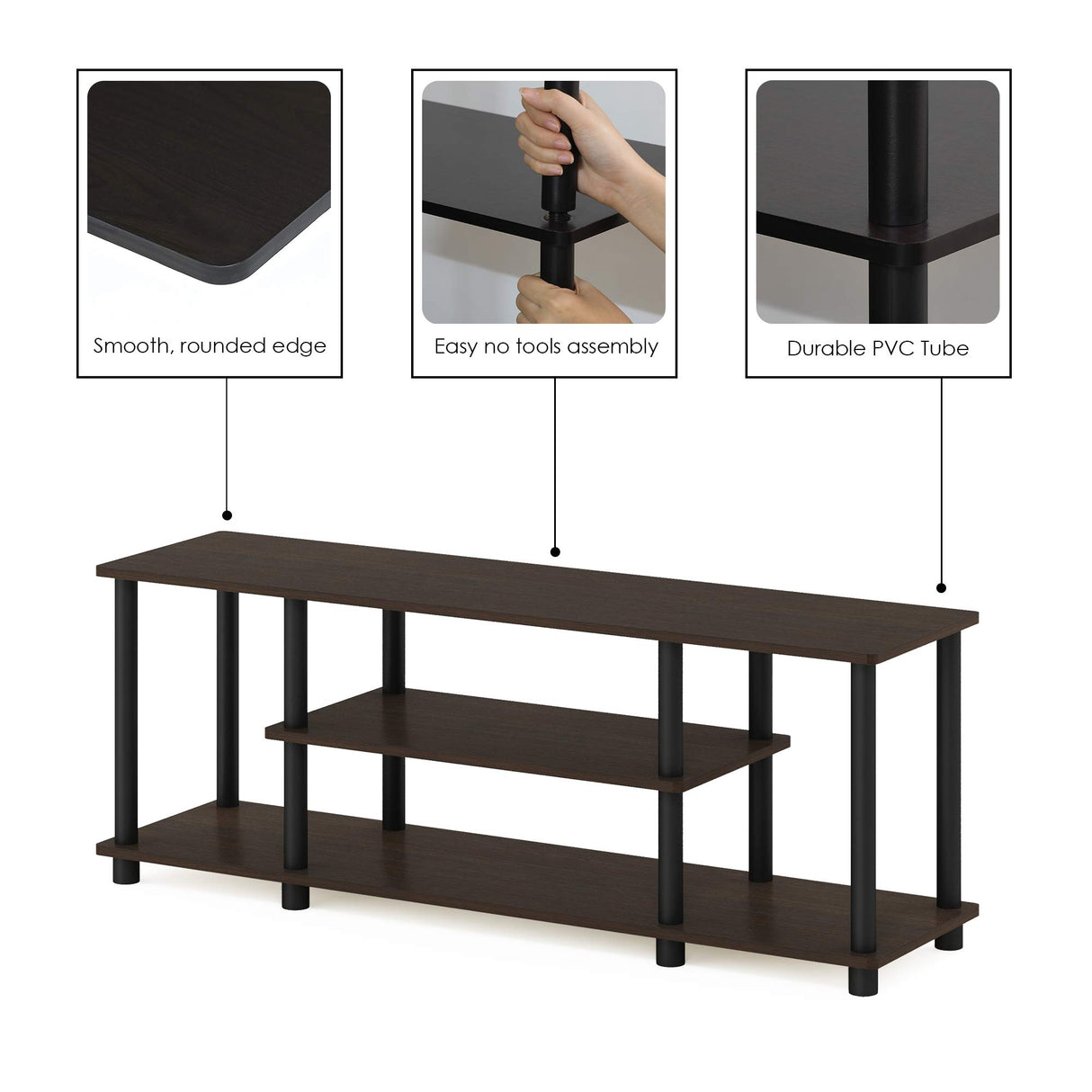 Smooth, rounded edge

Easy no tools assembly

Durable PVC Tube