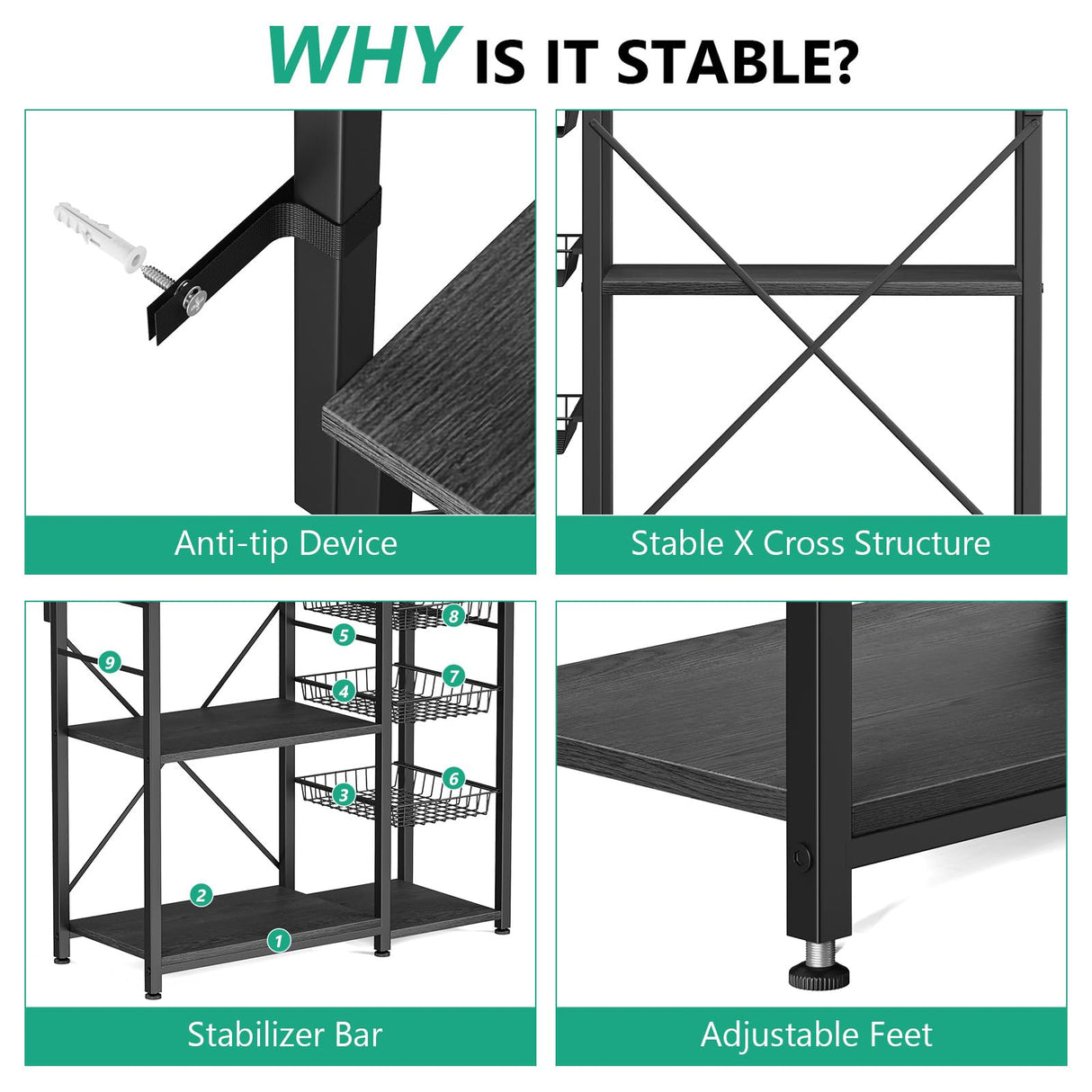 WHY IS IT STABLE?

Anti-tip Device

Stable X Cross Structure

8
5
9
7
4
6
3
2
1

Stabilizer Bar

Adjustable Feet