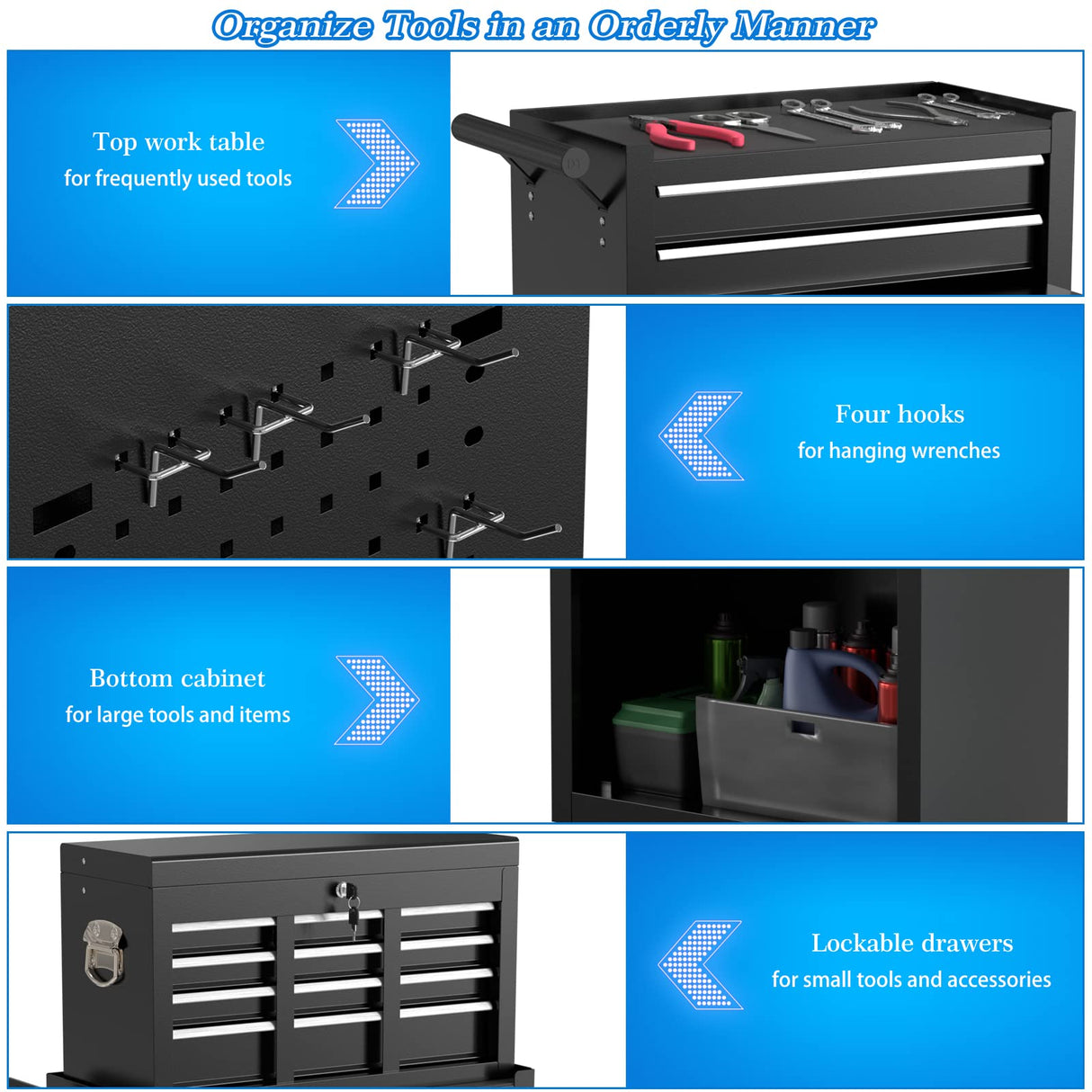 Organize Tools in an Orderly Manner

Top work table
for frequently used tools

Four hooks
for hanging wrenches

Bottom cabinet
for large tools and items

Lockable drawers
for small tools and accessories