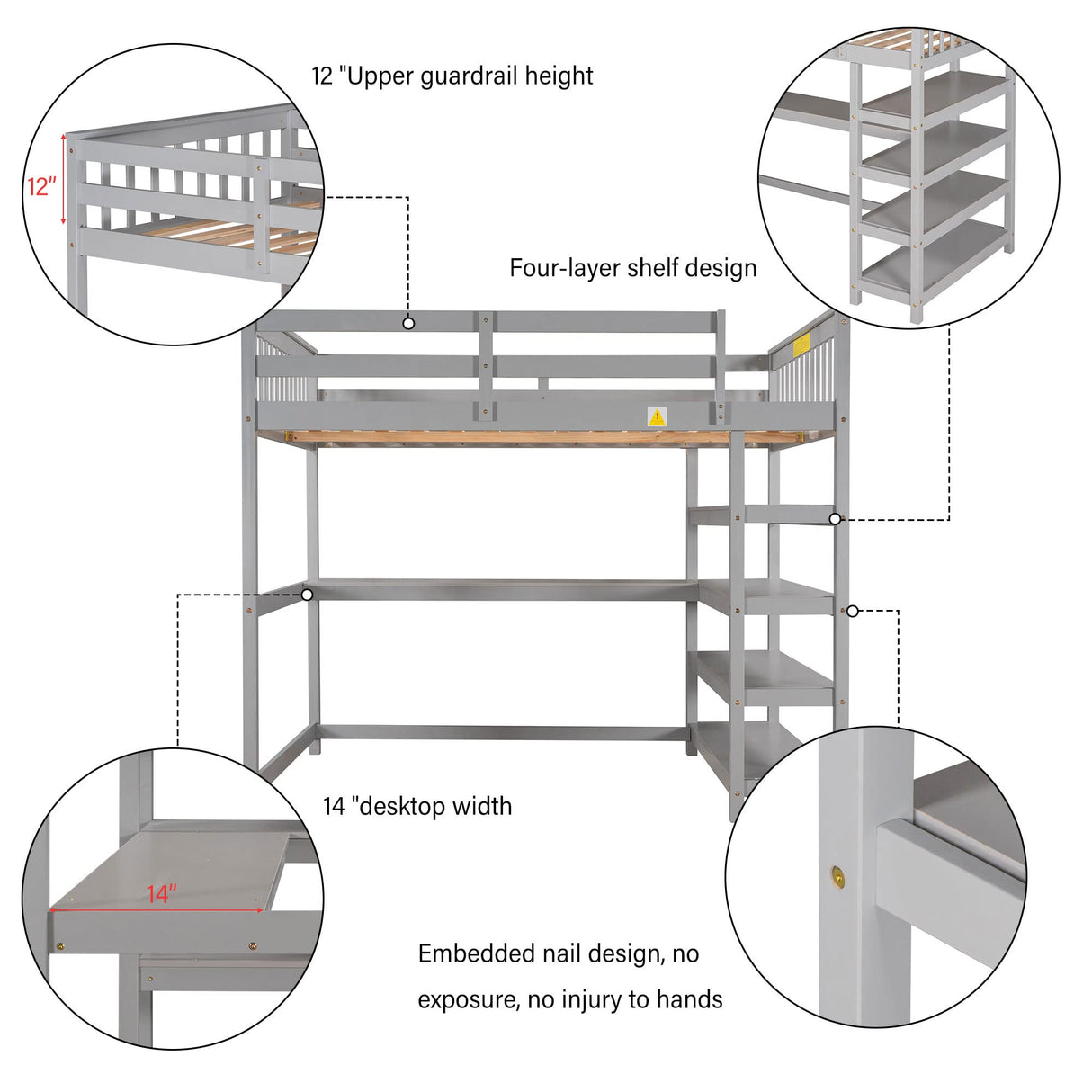 12 "Upper guardrail height

12"

Four-layer shelf design

14 "desktop width

14"

Embedded nail design, no exposure, no injury to hands