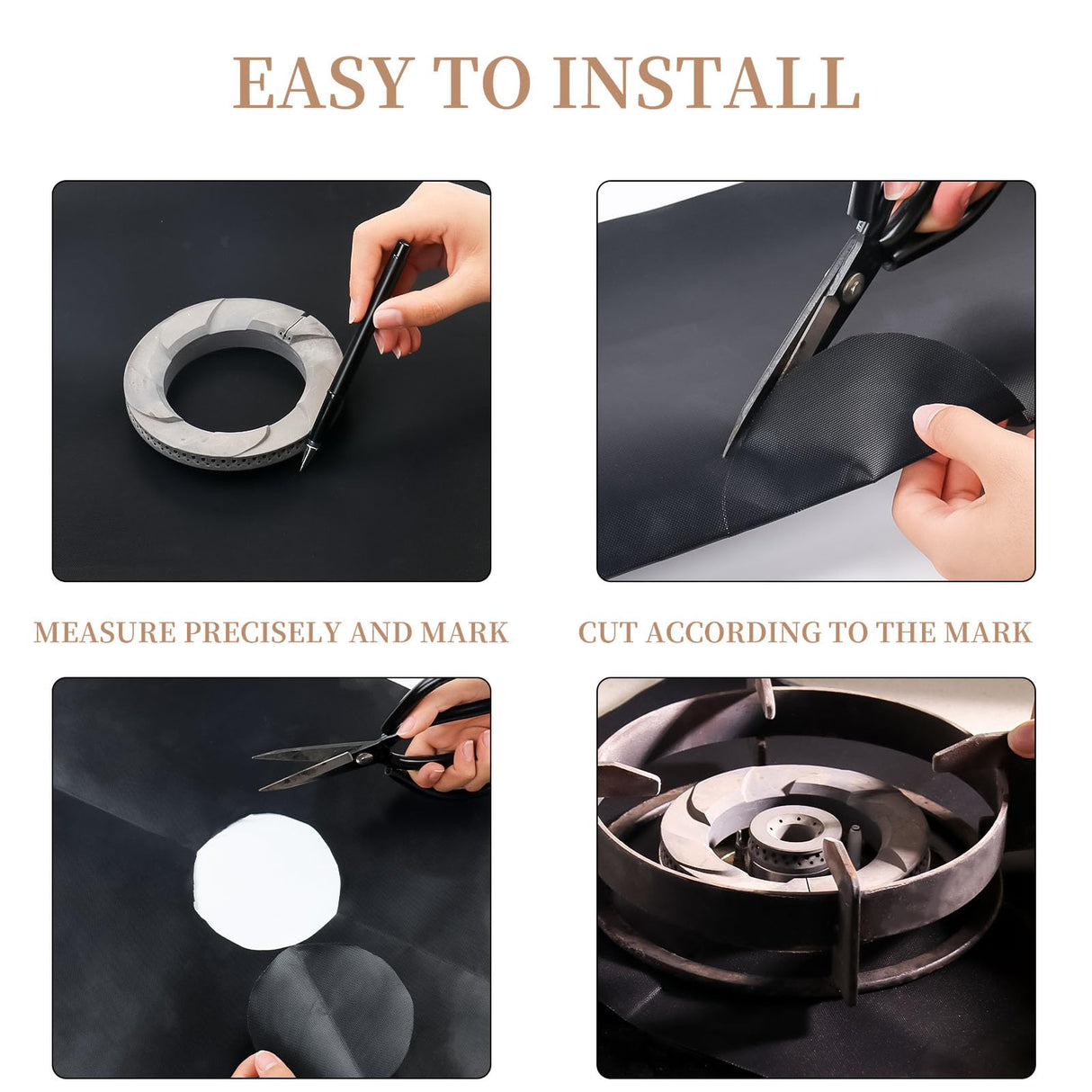 EASY TO INSTALL

MEASURE PRECISELY AND MARK

CUT ACCORDING TO THE MARK