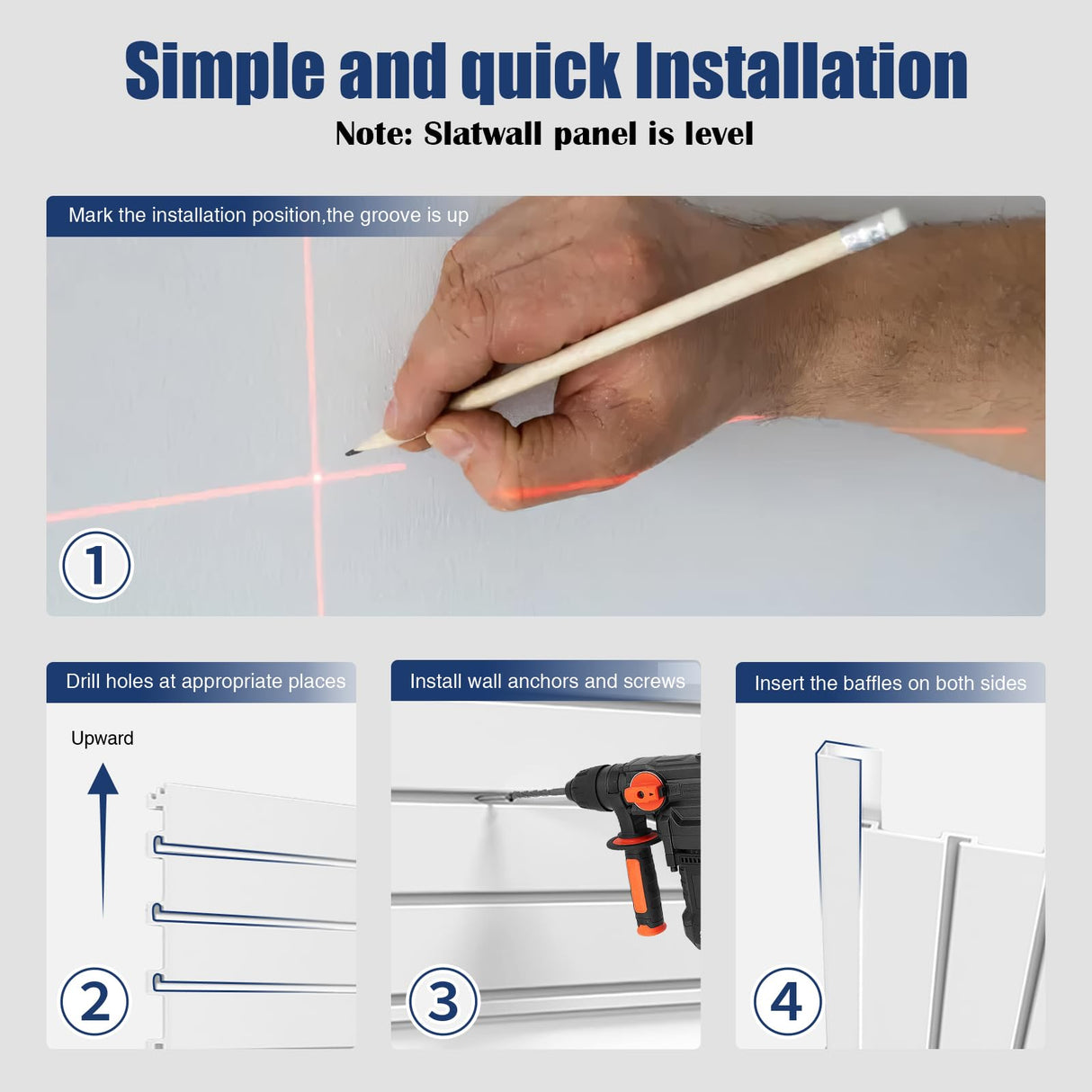 Simple and quick Installation

Note: Slatwall panel is level

Mark the installation position,the groove is up

1

Drill holes at appropriate places

Upward

2

Install wall anchors and screws

3

Insert the baffles on both sides

4