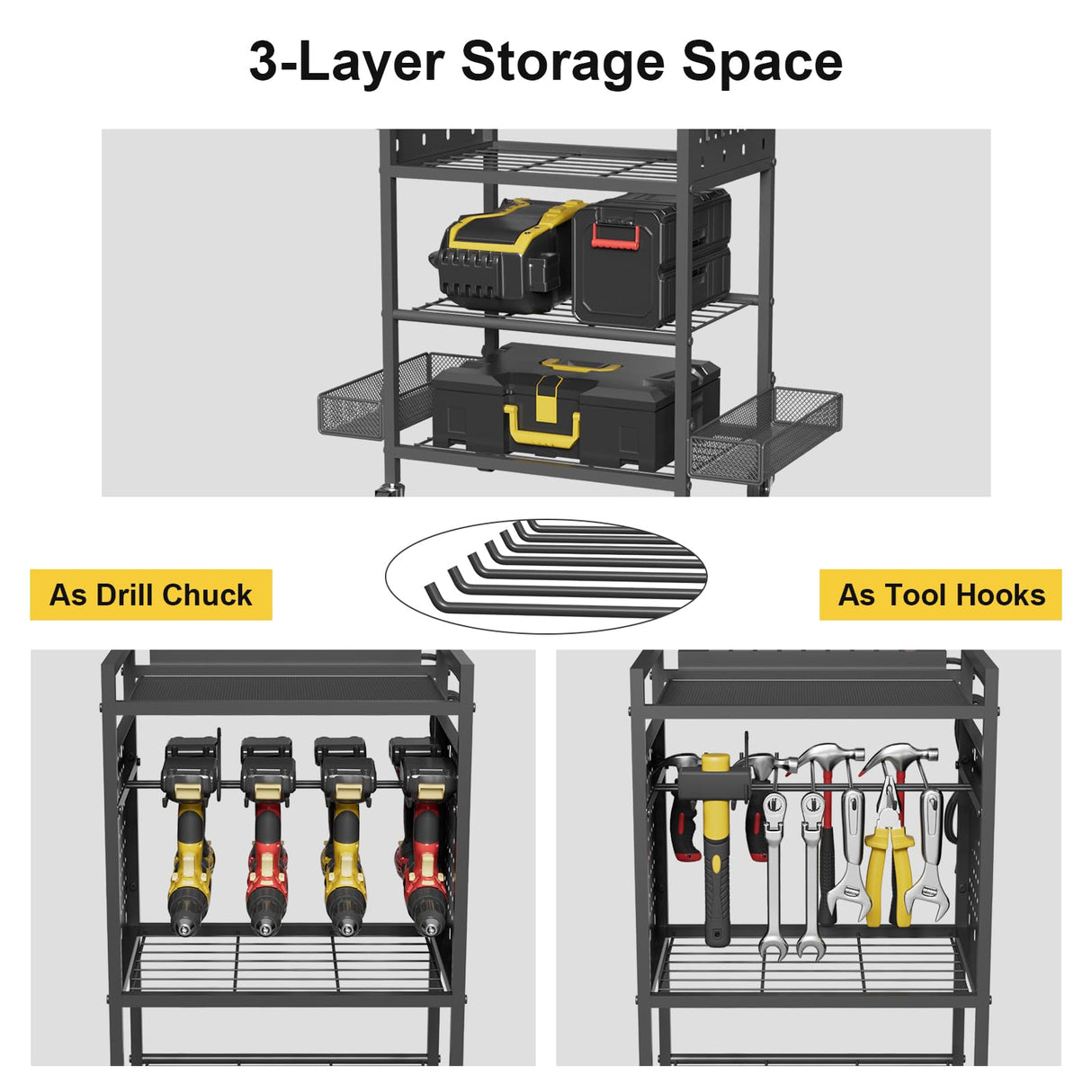 3-Layer Storage Space

As Drill Chuck

As Tool Hooks