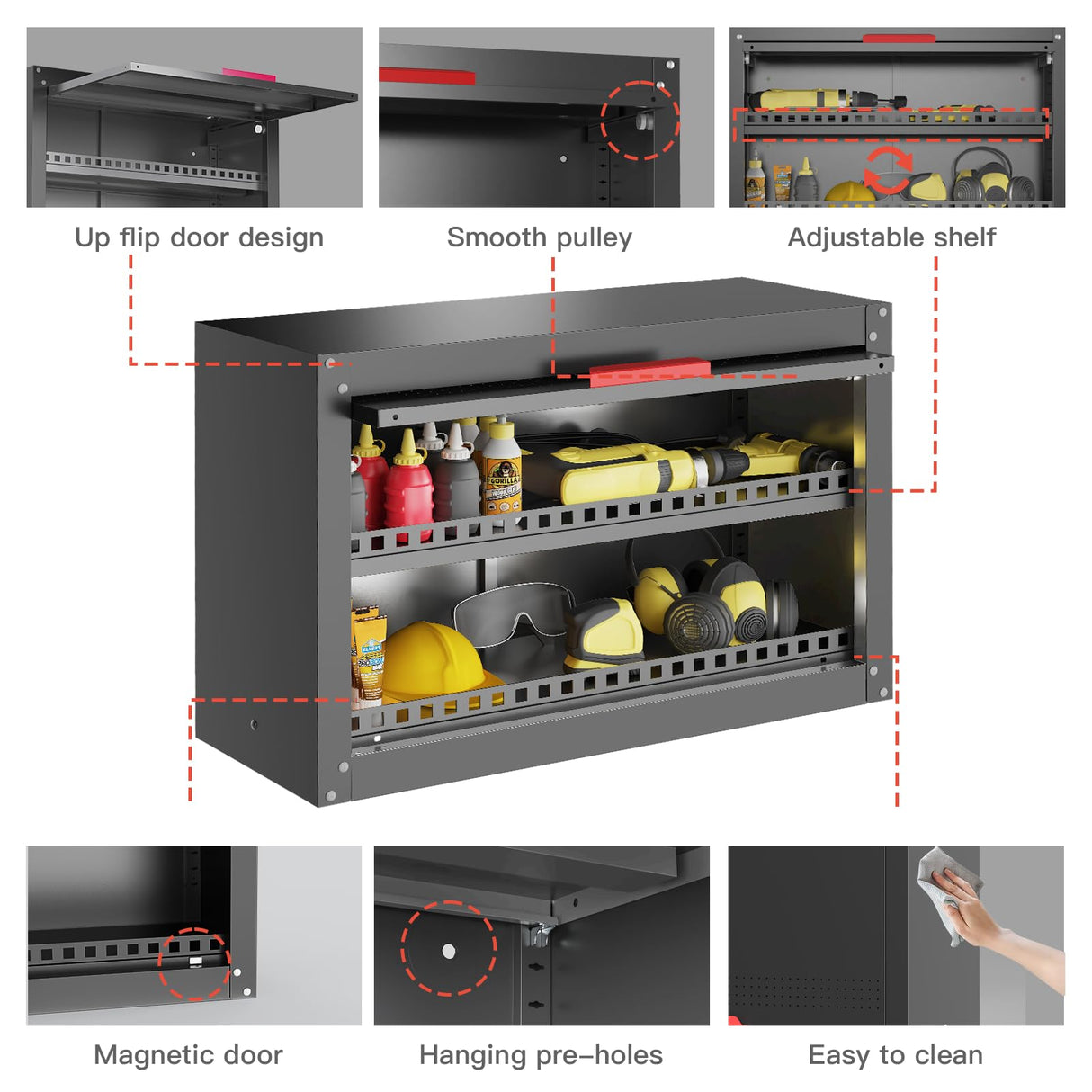 Up flip door design

Smooth pulley

Adjustable shelf

GORILLA

Magnetic door

Hanging pre-holes

Easy to clean