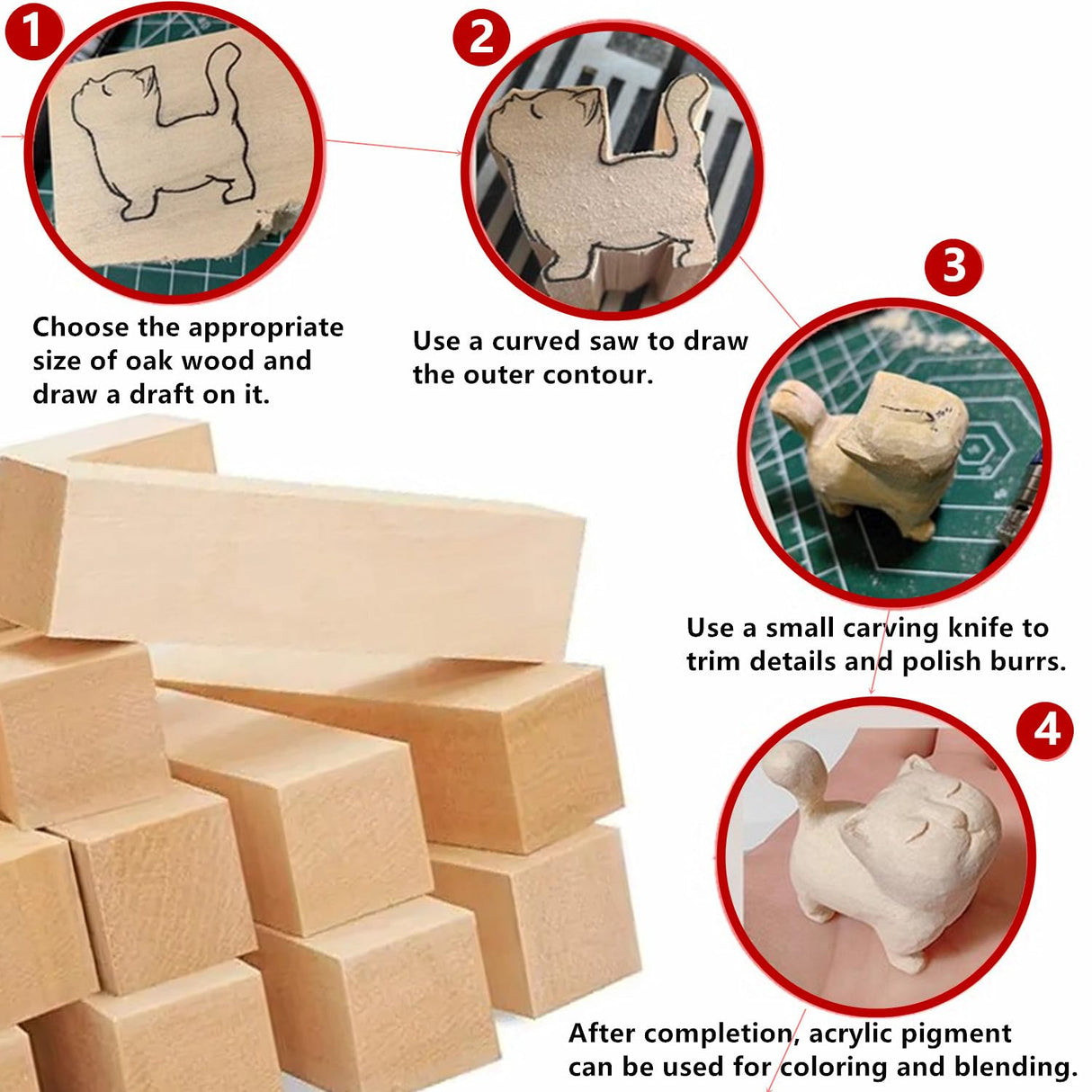 1

Choose the appropriate size of oak wood and draw a draft on it.

2

Use a curved saw to draw the outer contour.

3

Use a small carving knife to trim details and polish burrs.

4

After completion, acrylic pigment can be used for coloring and blending.