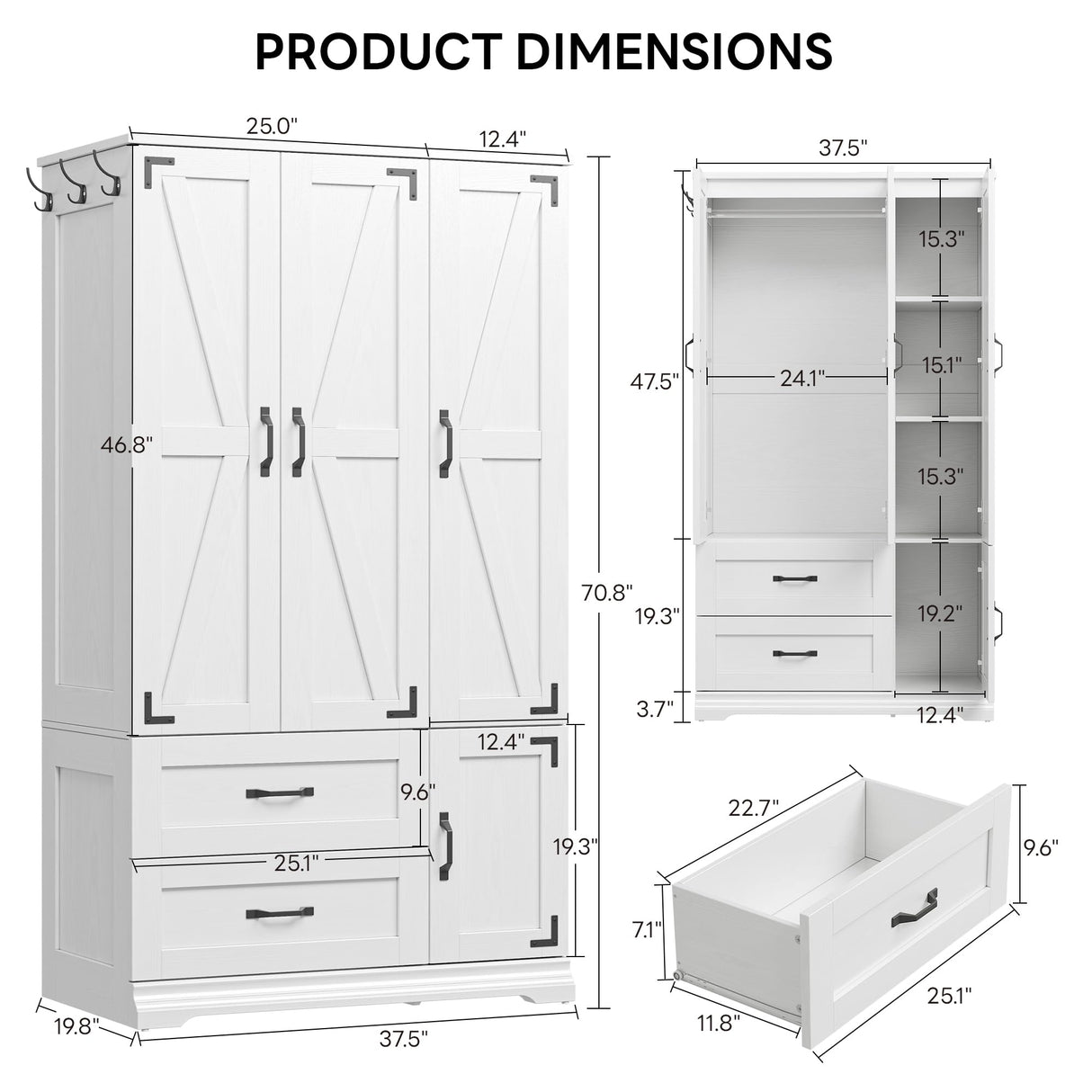 PRODUCT DIMENSIONS

25.0"
12.4"
46.8"
70.8"
12.4"
9.6"
25.1"
19.3"
19.8"
37.5"

37.5"
15.3"
47.5"
24.1"
15.1"
15.3"
19.3"
19.2"
3.7"
12.4"

22.7"
9.6"
7.1"
11.8"
25.1"