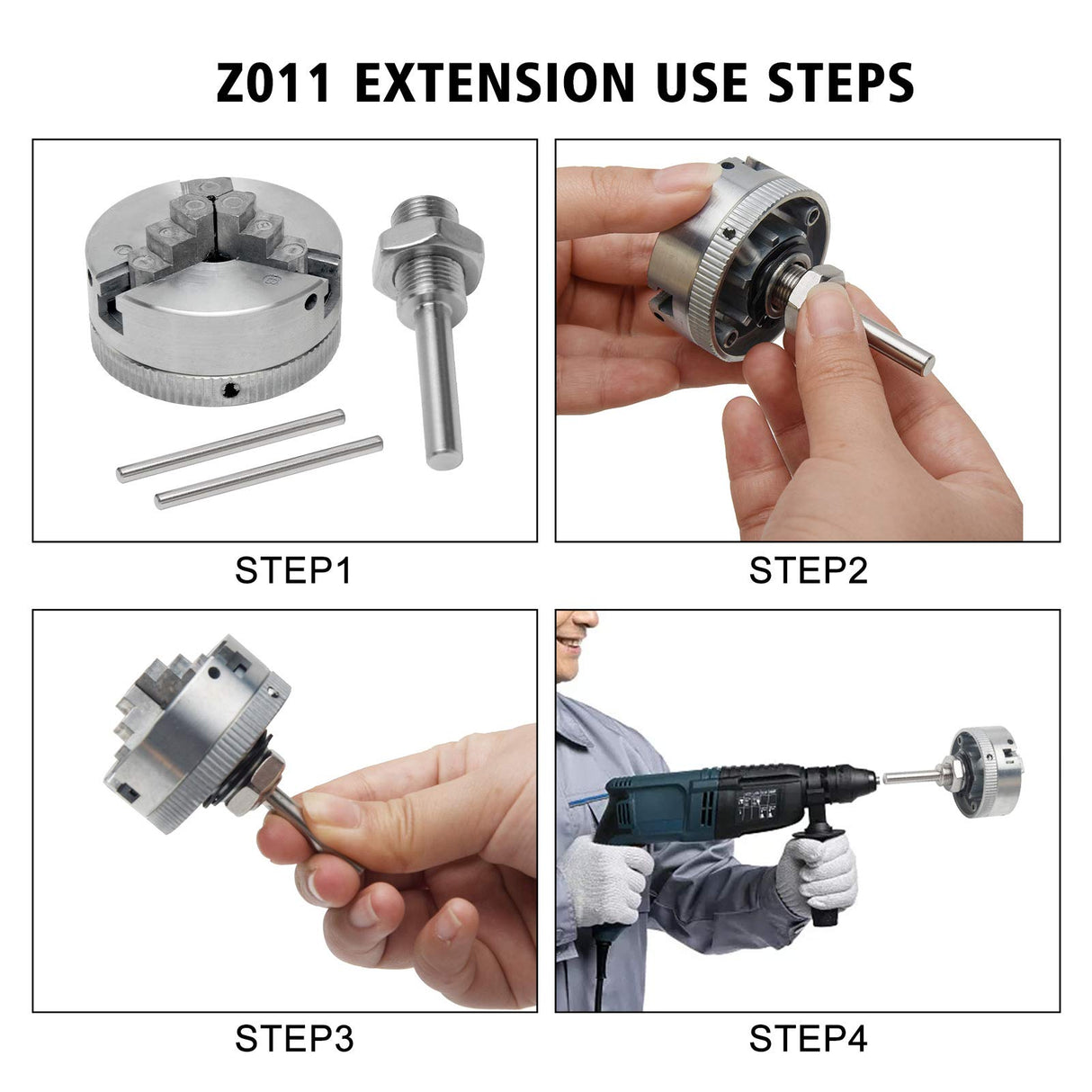 Z011 EXTENSION USE STEPS

STEP1

STEP2

STEP3

STEP4