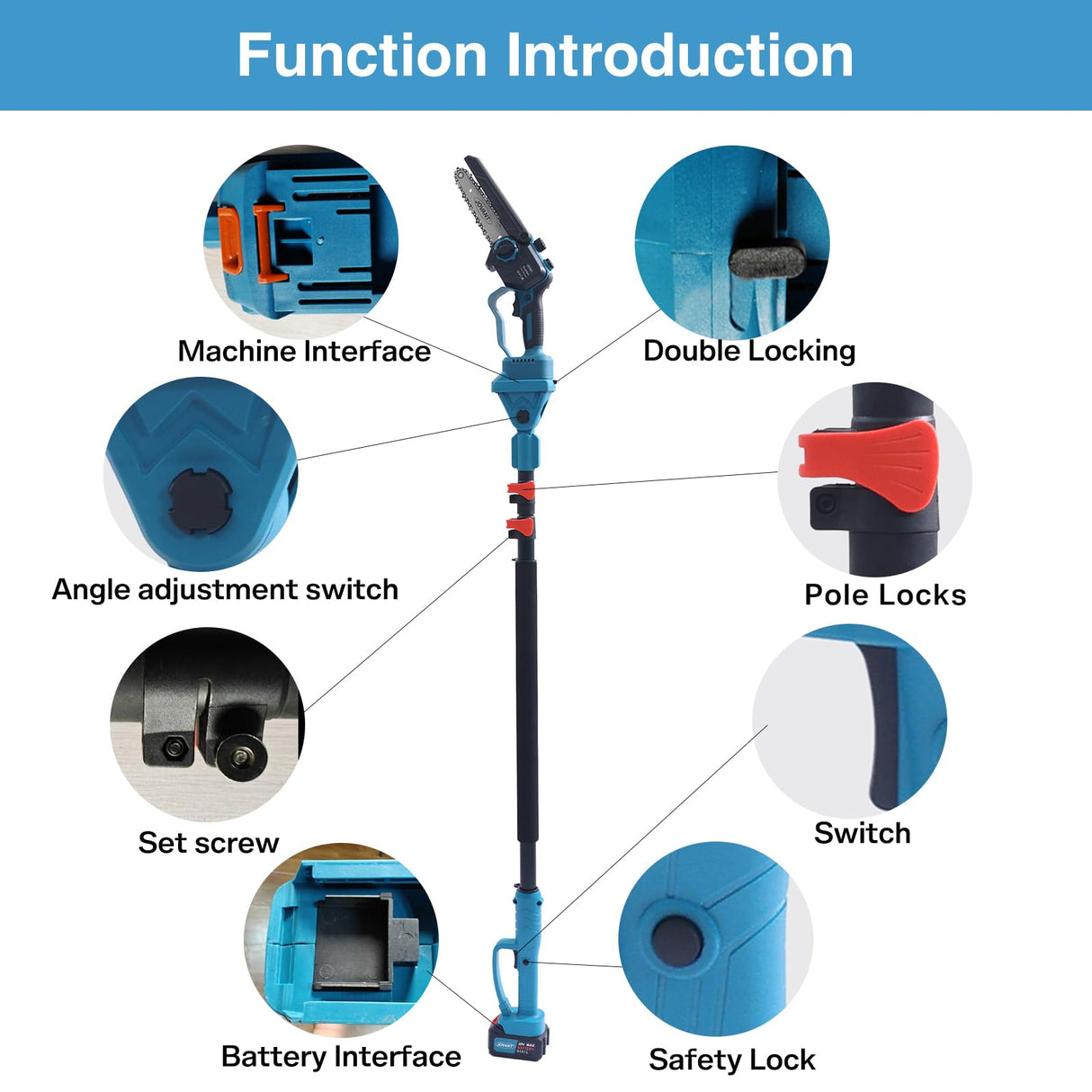 Function Introduction

Machine Interface

Double Locking

Angle adjustment switch

Pole Locks

Set screw

Switch

Battery Interface

Safety Lock