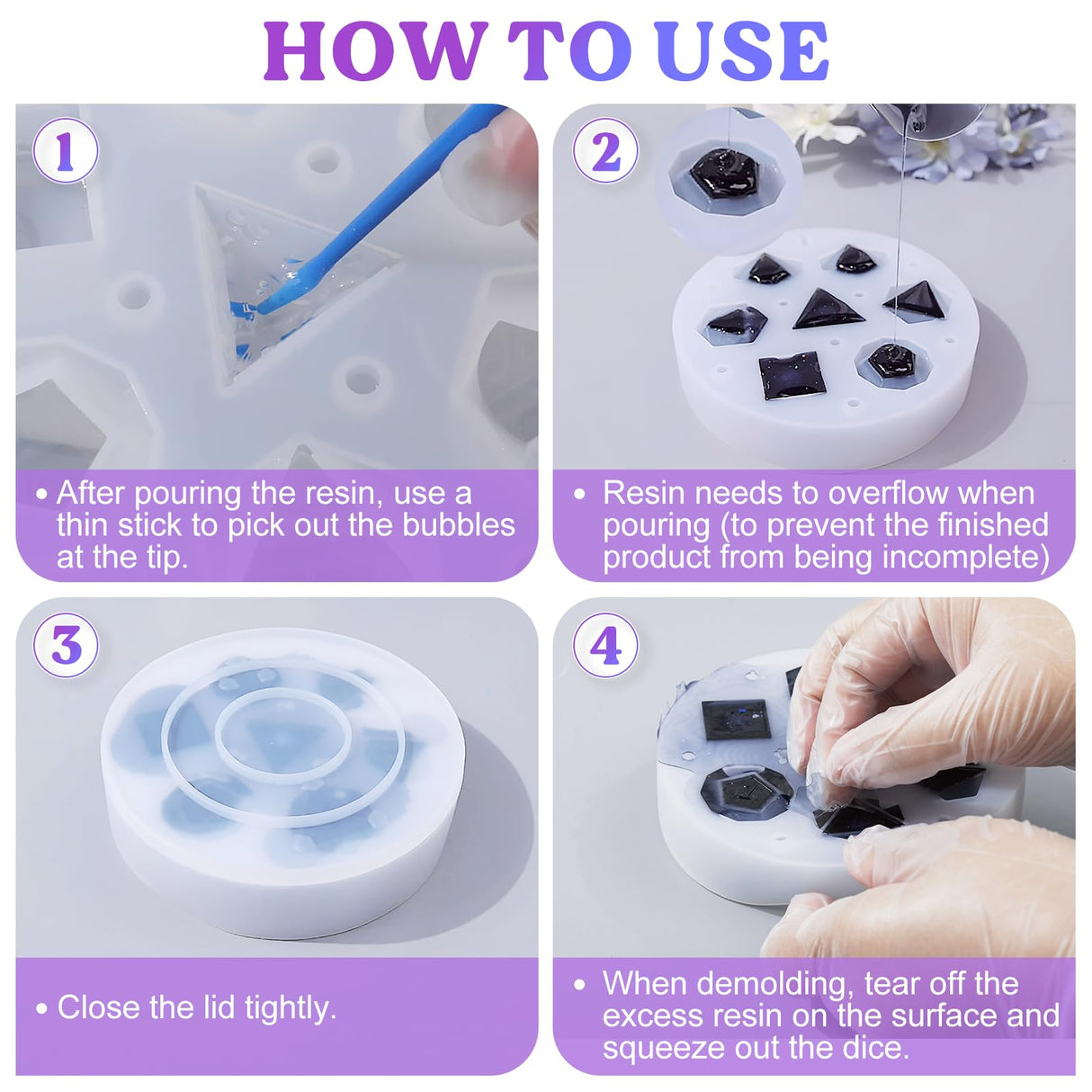 HOW TO USE

1

• After pouring the resin, use a thin stick to pick out the bubbles at the tip.

2

• Resin needs to overflow when pouring (to prevent the finished product from being incomplete)

3

• Close the lid tightly.

4

• When demolding, tear off the excess resin on the surface and squeeze out the dice.