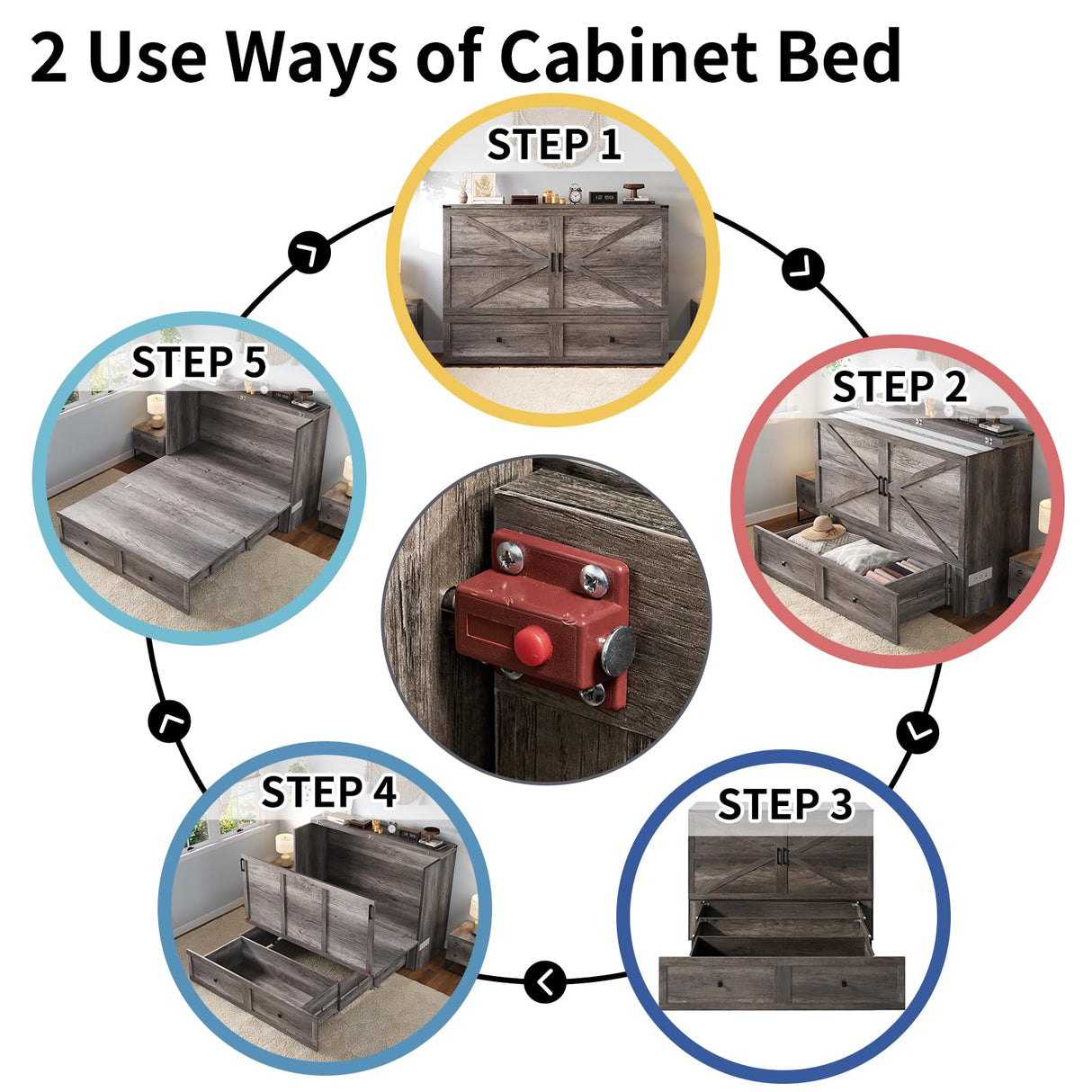 2 Use Ways of Cabinet Bed

STEP 1

STEP 2

STEP 3

STEP 4

STEP 5