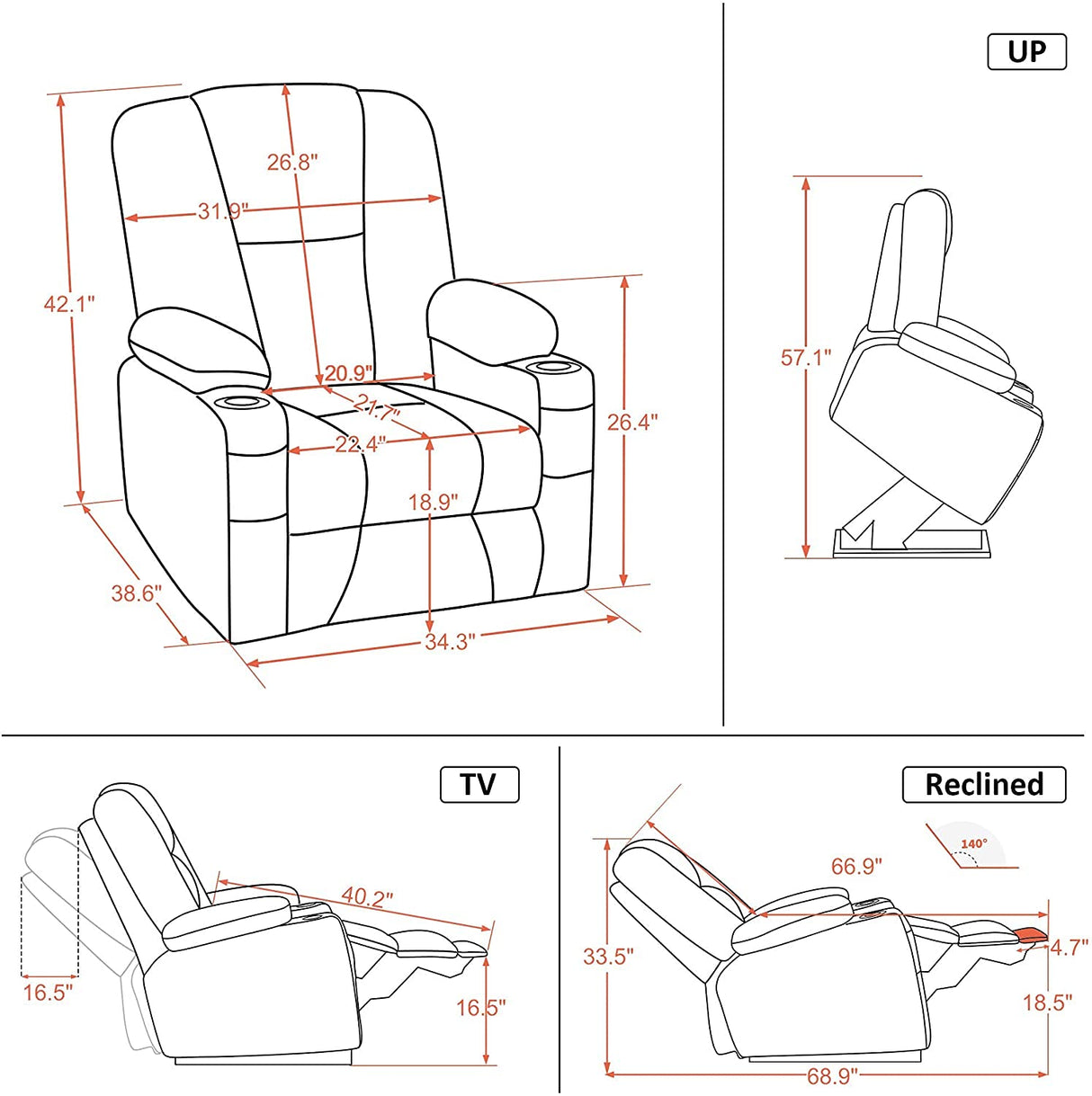 26.8"

31.9"

42.1"

20.9"

21.7"

22.4"

26.4"

18.9"

38.6"

34.3"

UP

57.1"

TV

40.2"

16.5"

16.5"

Reclined

140°

66.9"

33.5"

4.7"

18.5"

68.9"