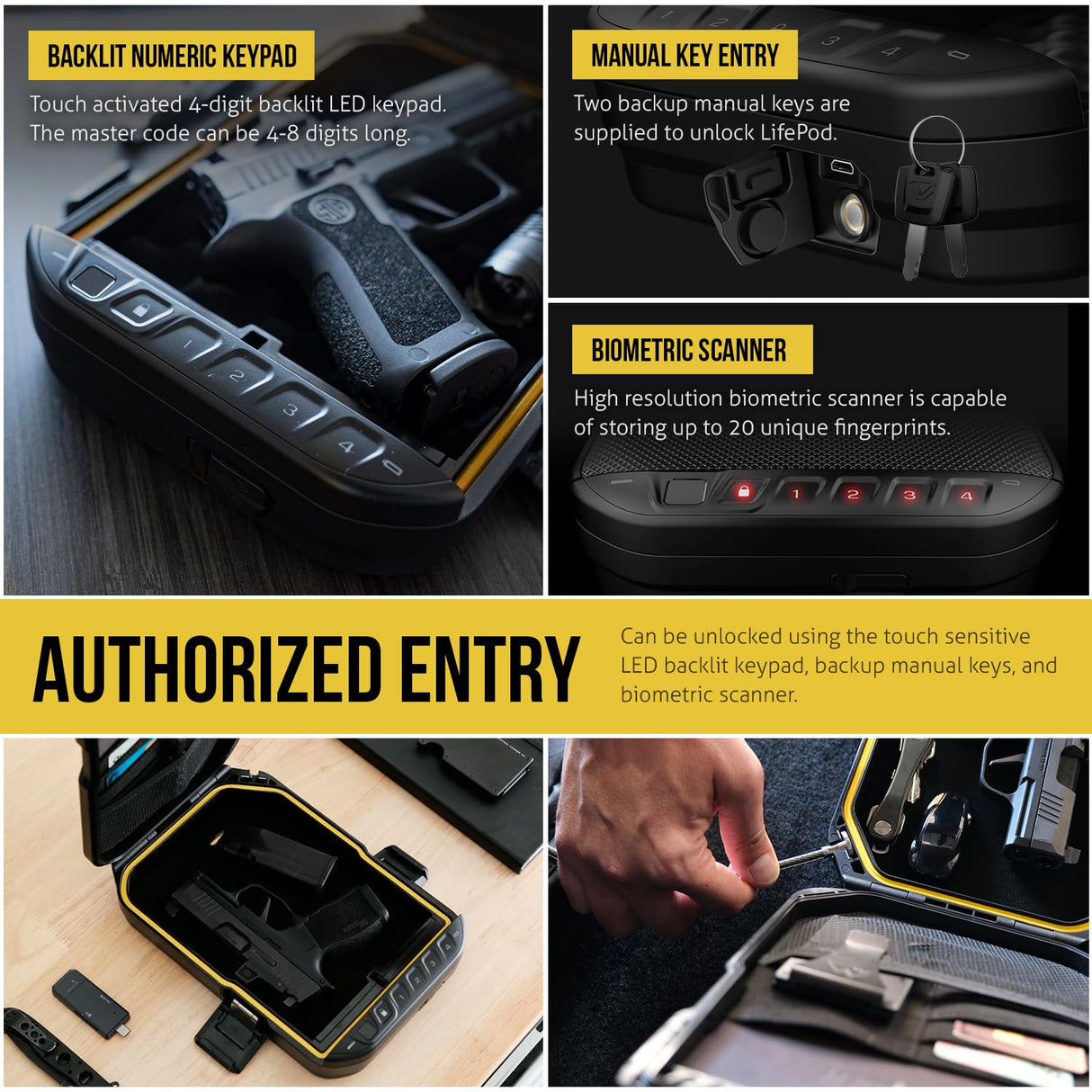 BACKLIT NUMERIC KEYPAD

Touch activated 4-digit backlit LED keypad. The master code can be 4-8 digits long.

1 2 3 4

MANUAL KEY ENTRY

Two backup manual keys are supplied to unlock LifePod.

BIOMETRIC SCANNER

High resolution biometric scanner is capable of storing up to 20 unique fingerprints.

1 2 3 4

AUTHORIZED ENTRY

Can be unlocked using the touch sensitive LED backlit keypad, backup manual keys, and biometric scanner.