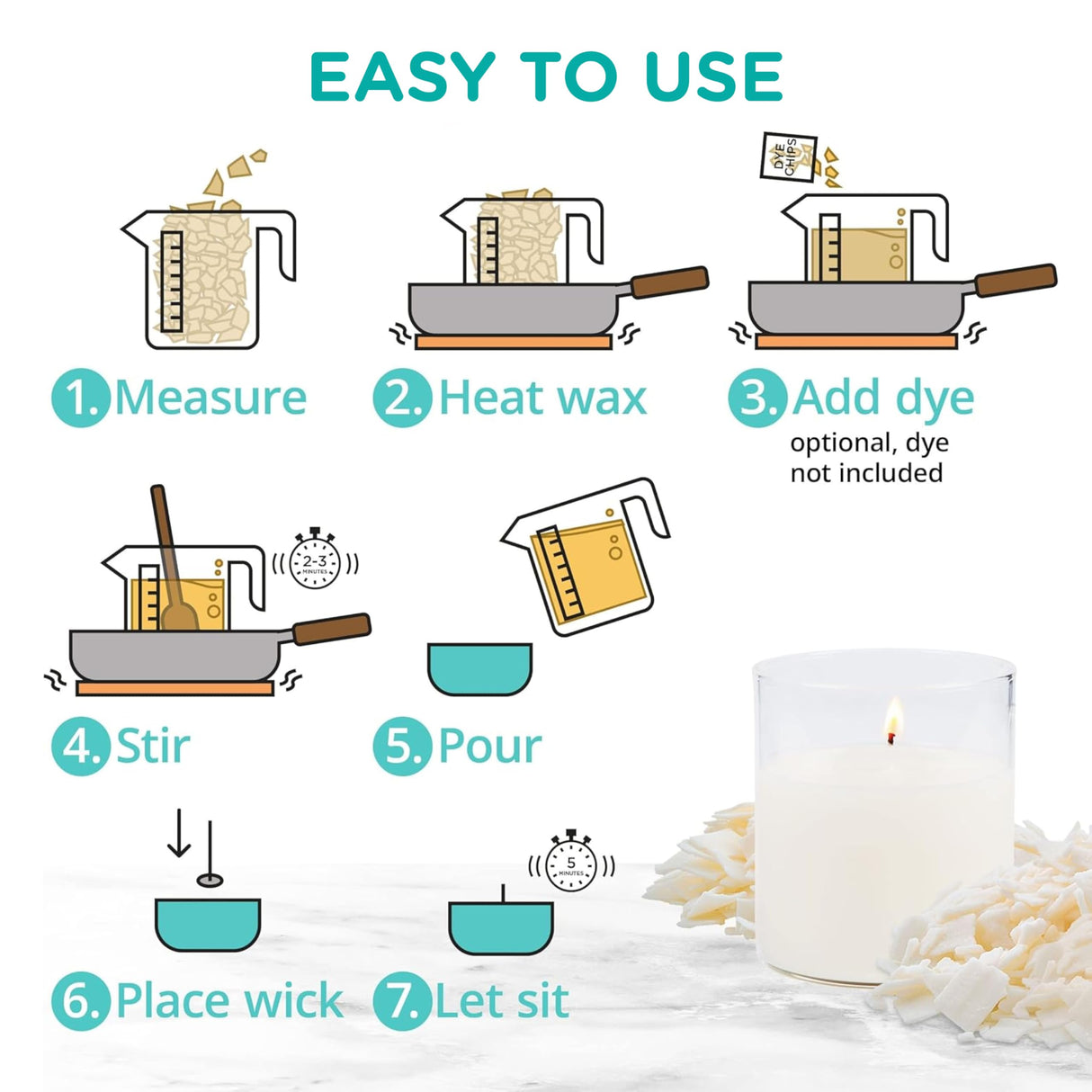 EASY TO USE

DYE CHIPS

1. Measure

2. Heat wax

3. Add dye
optional, dye not included

2-3 MINUTES

4. Stir

5. Pour

5 MINUTES

6. Place wick

7. Let sit