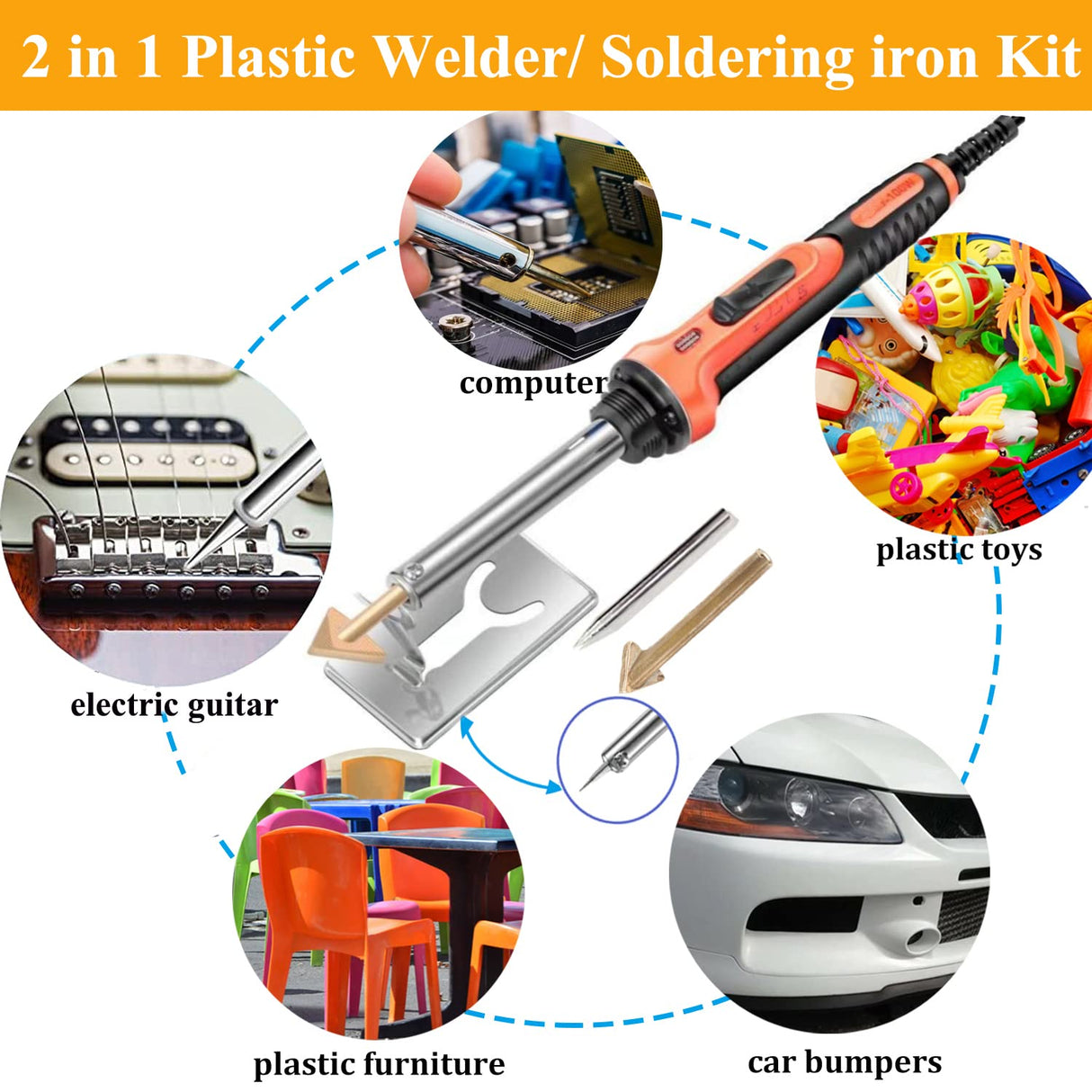 2 in 1 Plastic Welder/ Soldering iron Kit

computer

plastic toys

electric guitar

plastic furniture

car bumpers