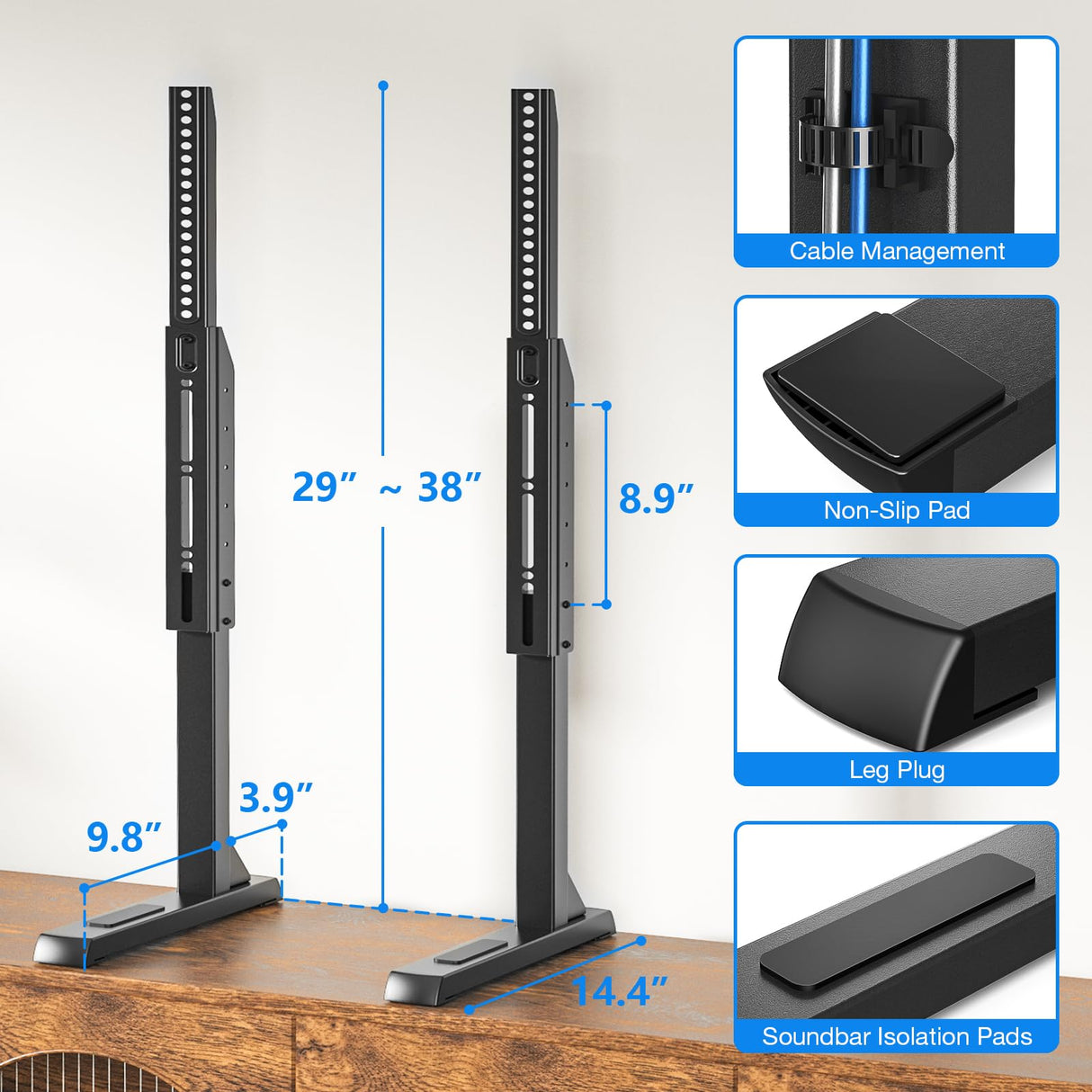 29” ~ 38”

8.9”

3.9”

9.8”

14.4”

Cable Management

Non-Slip Pad

Leg Plug

Soundbar Isolation Pads