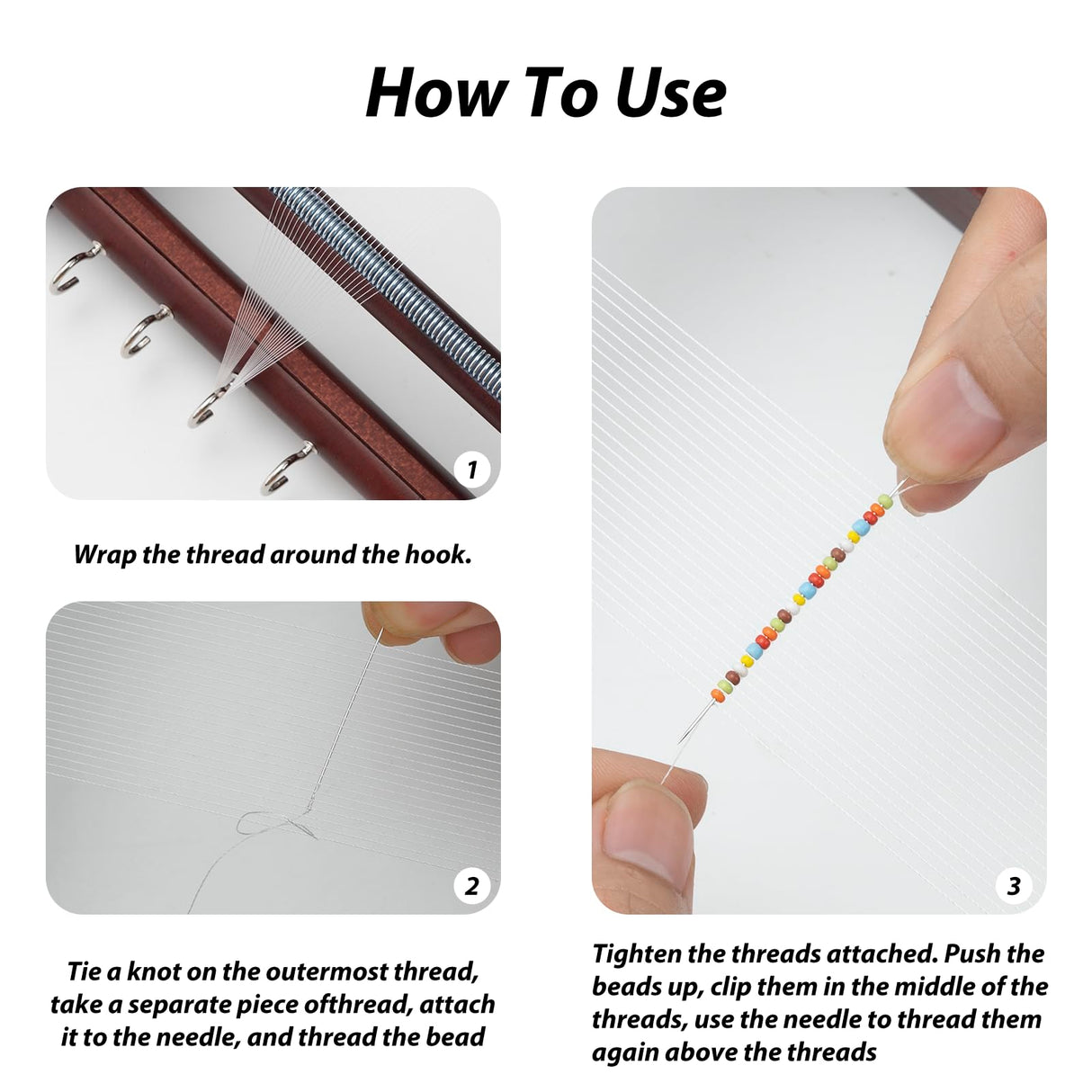 How To Use

1

Wrap the thread around the hook.

2

Tie a knot on the outermost thread, take a separate piece ofthread, attach it to the needle, and thread the bead

3

Tighten the threads attached. Push the beads up, clip them in the middle of the threads, use the needle to thread them again above the threads