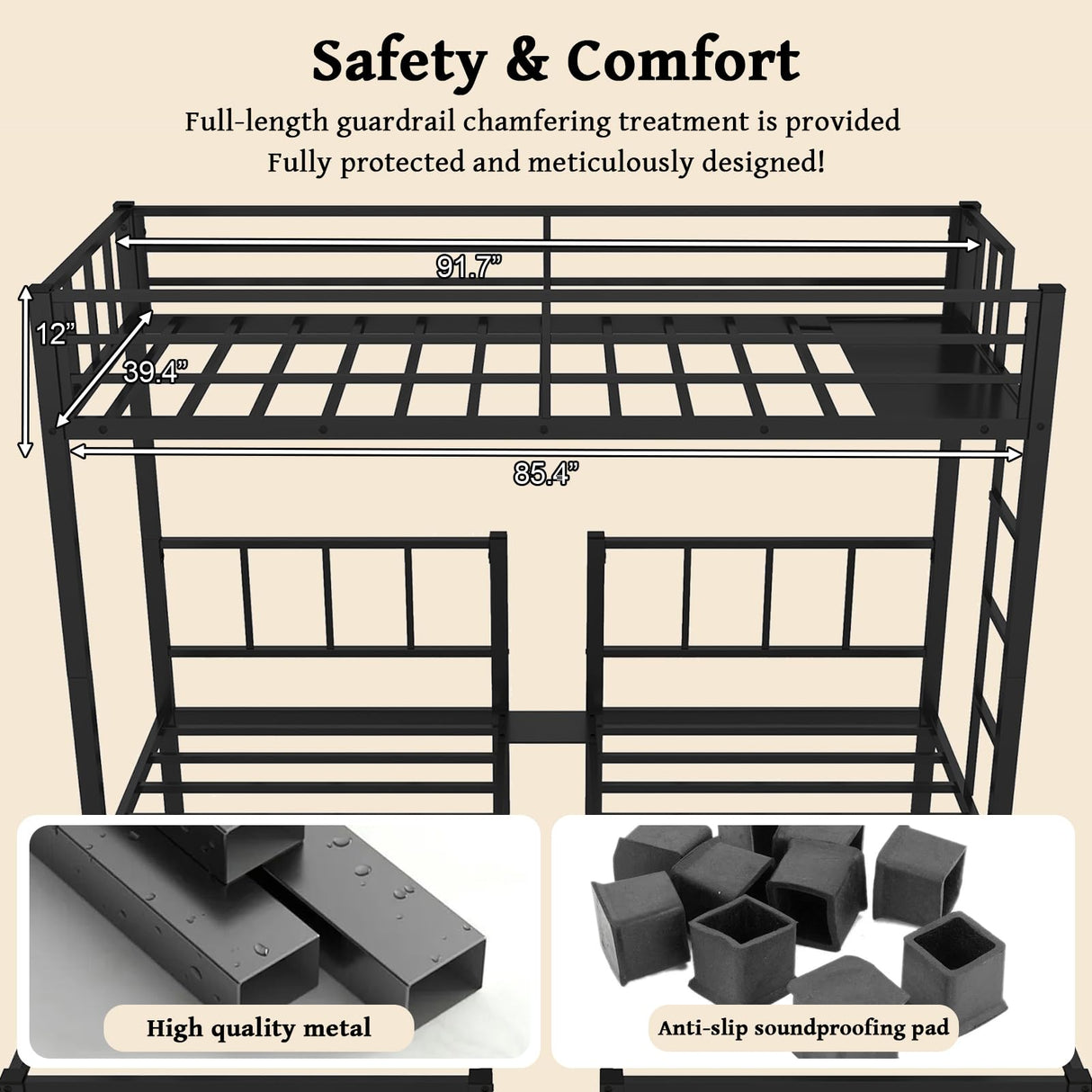 Safety & Comfort

Full-length guardrail chamfering treatment is provided
Fully protected and meticulously designed!

91.7”

12”

39.4”

85.4”

High quality metal

Anti-slip soundproofing pad