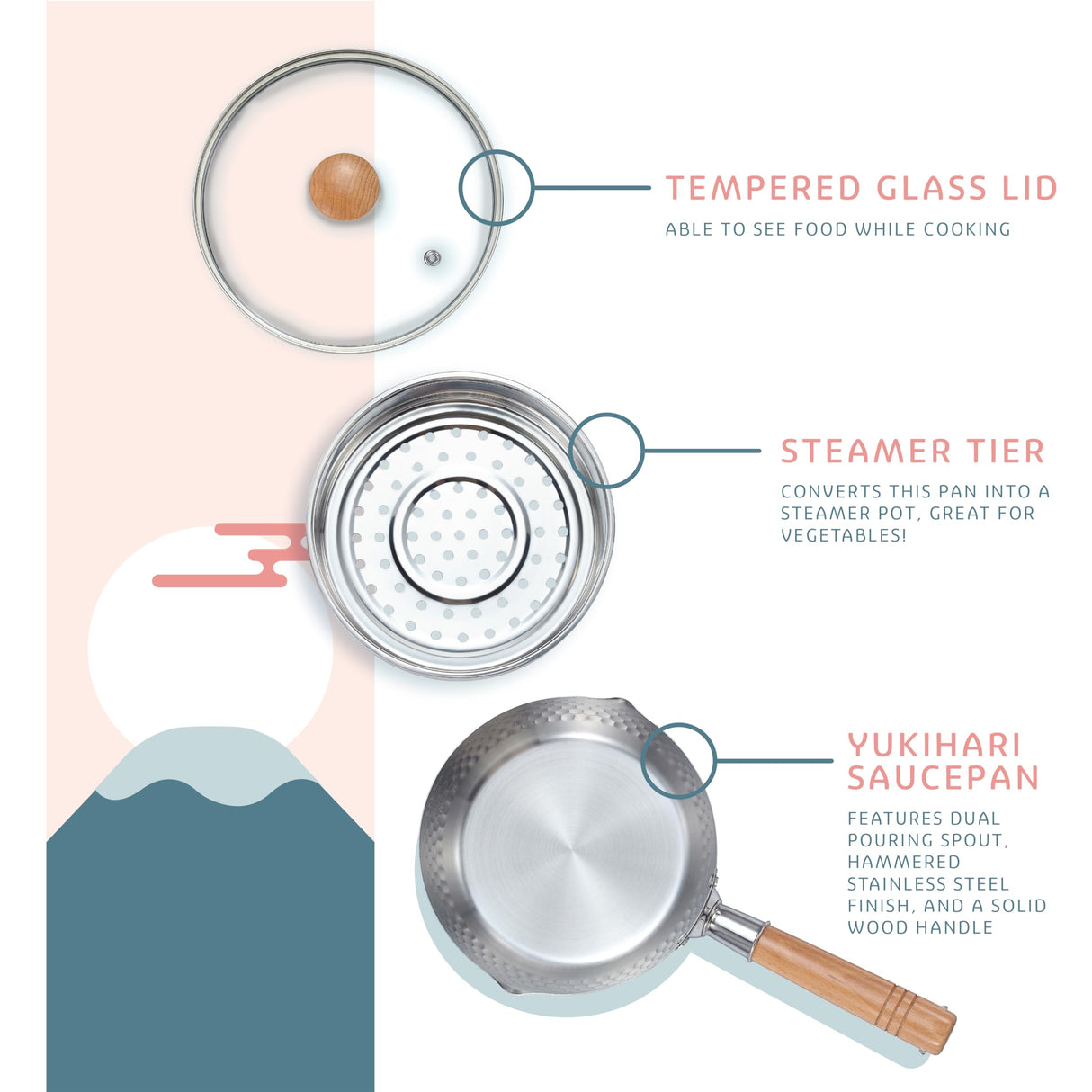 TEMPERED GLASS LID
ABLE TO SEE FOOD WHILE COOKING

STEAMER TIER
CONVERTS THIS PAN INTO A STEAMER POT, GREAT FOR VEGETABLES!

YUKIHARI SAUCEPAN
FEATURES DUAL POURING SPOUT, HAMMERED STAINLESS STEEL FINISH, AND A SOLID WOOD HANDLE