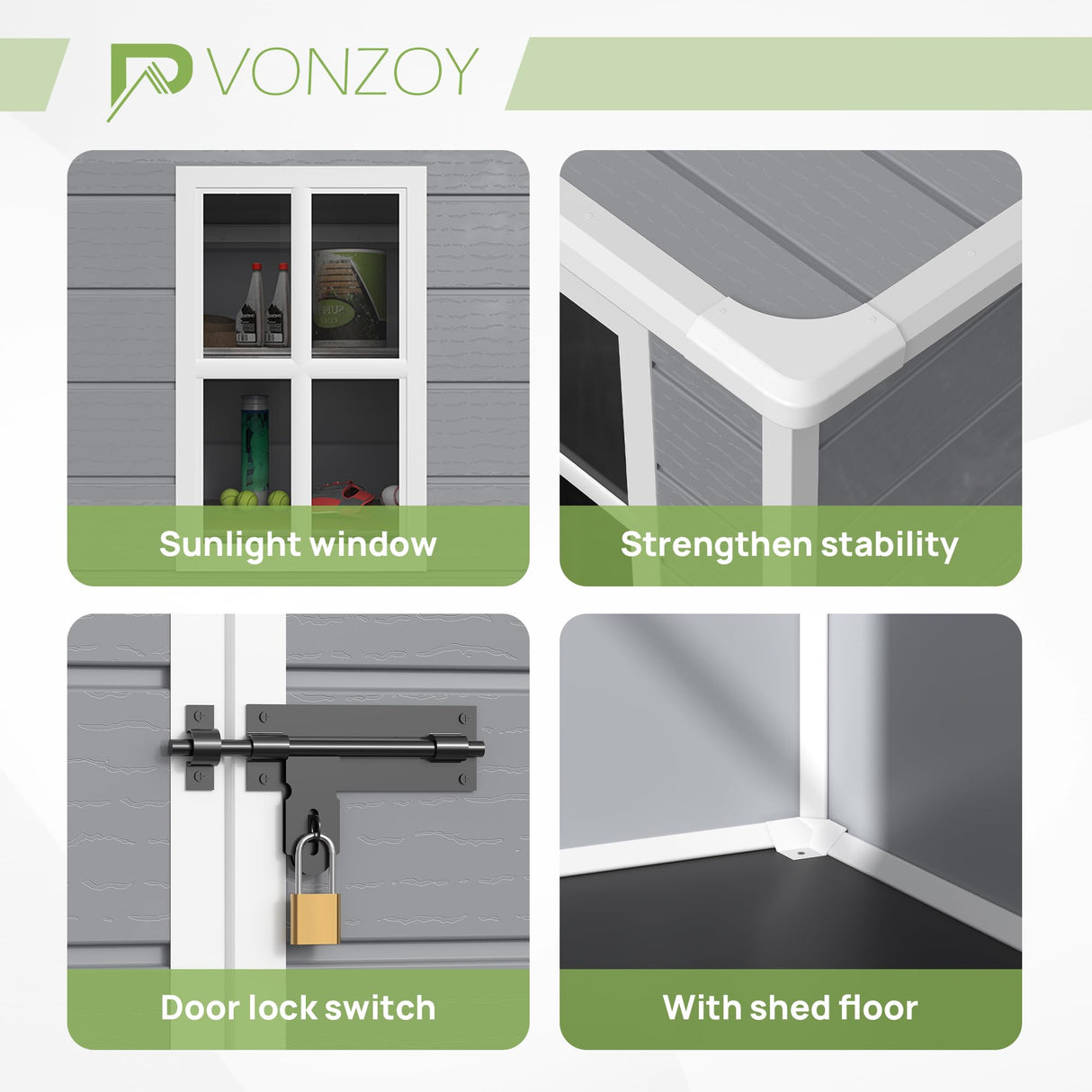 VONZOY

Sunlight window

Strengthen stability

Door lock switch

With shed floor