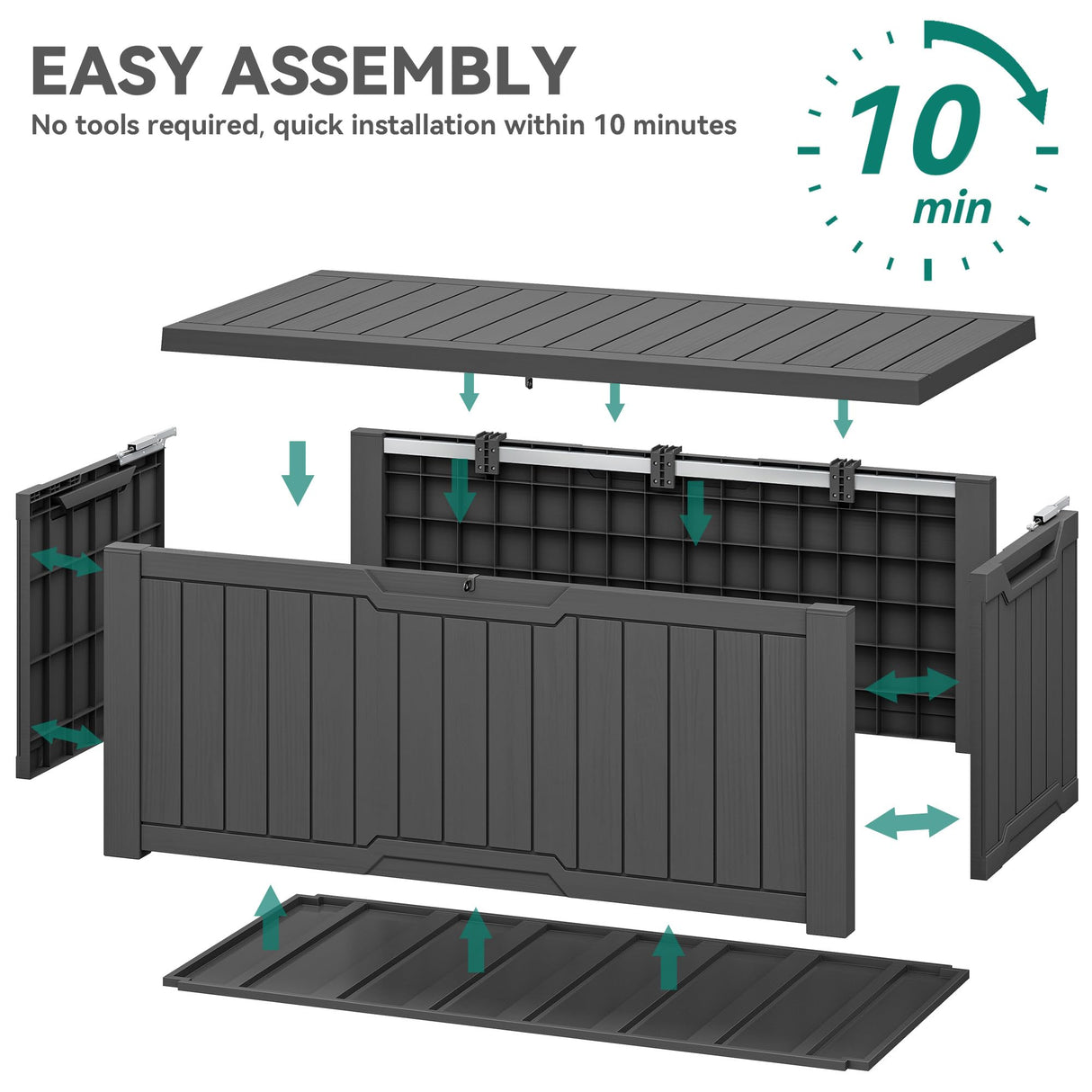 EASY ASSEMBLY
No tools required, quick installation within 10 minutes

10
min